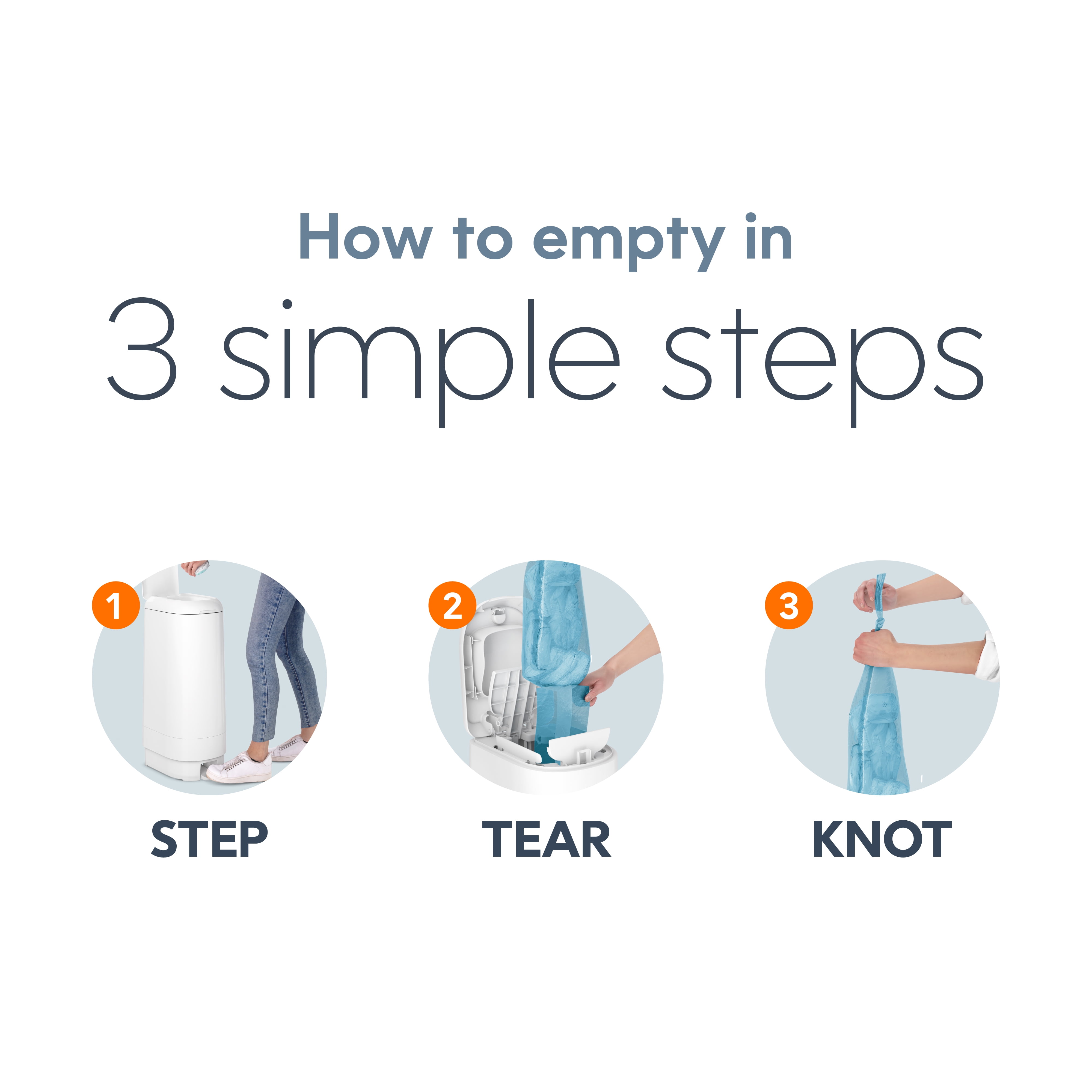 How to empty in
3 simple steps

1
STEP

2
TEAR

3
KNOT