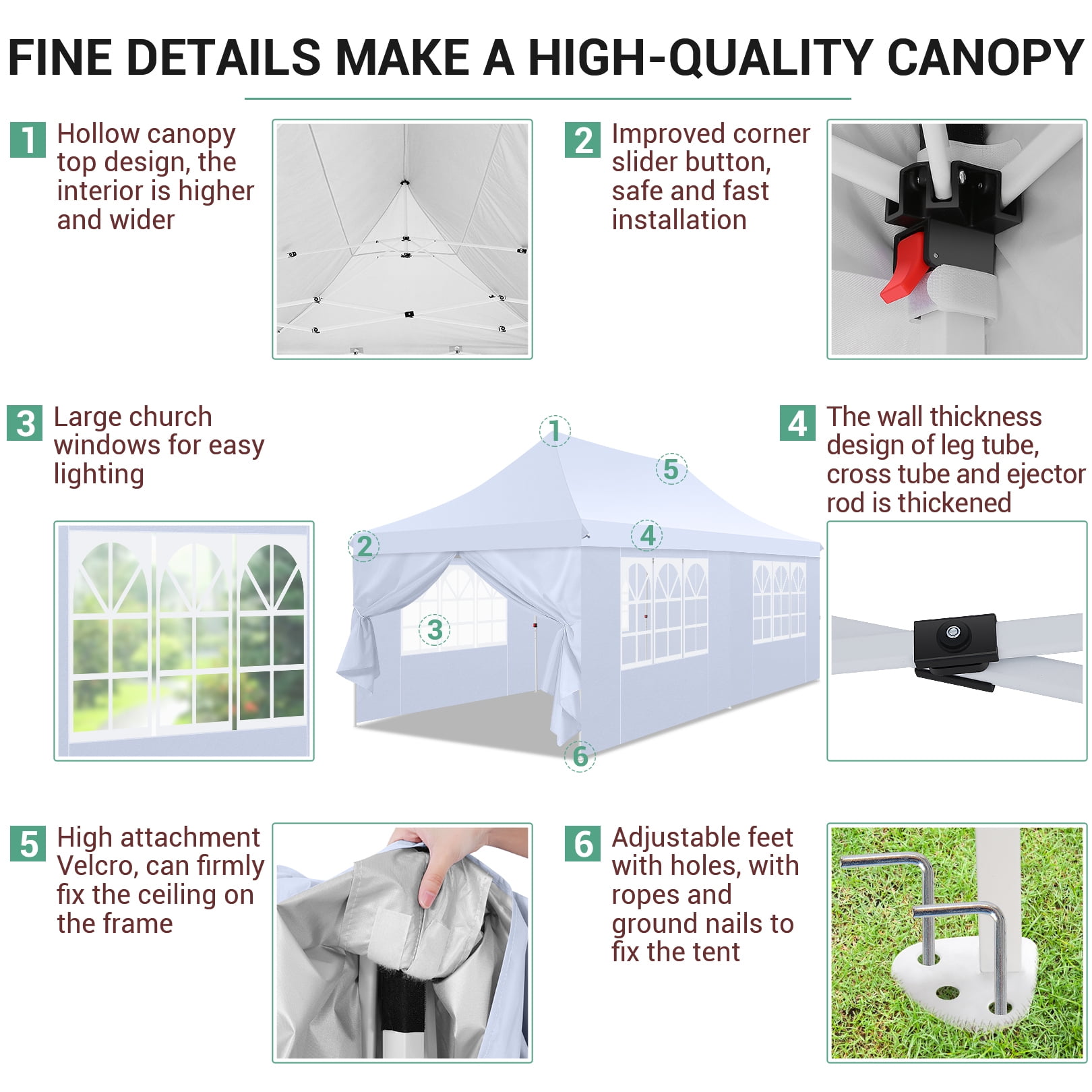 FINE DETAILS MAKE A HIGH-QUALITY CANOPY

1 Hollow canopy top design, the interior is higher and wider

2 Improved corner slider button, safe and fast installation

3 Large church windows for easy lighting

1

5

2

4

3

6

4 The wall thickness design of leg tube, cross tube and ejector rod is thickened

5 High attachment Velcro, can firmly fix the ceiling on the frame

6 Adjustable feet with holes, with ropes and ground nails to fix the tent