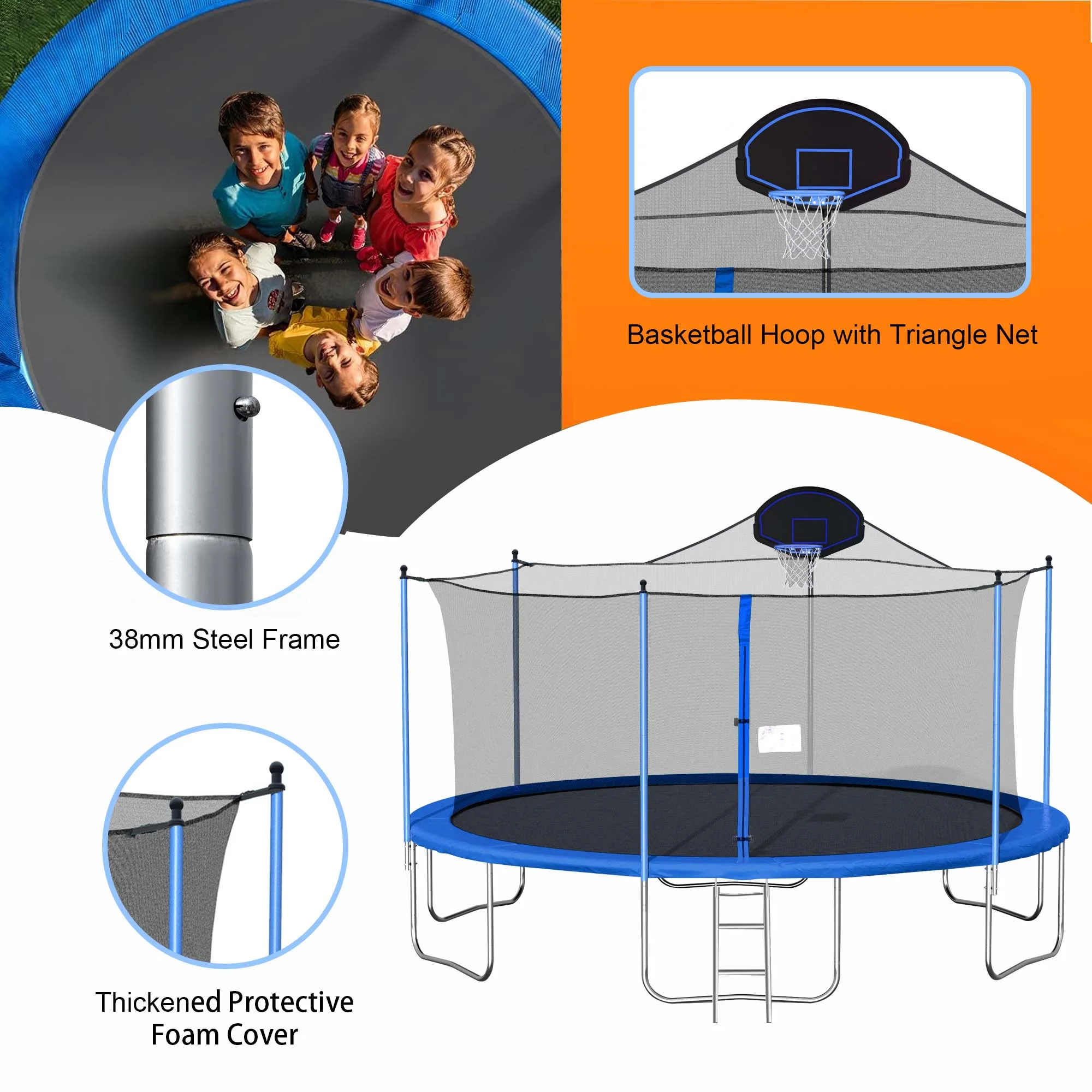 Basketball Hoop with Triangle Net

38mm Steel Frame

Thickened Protective Foam Cover