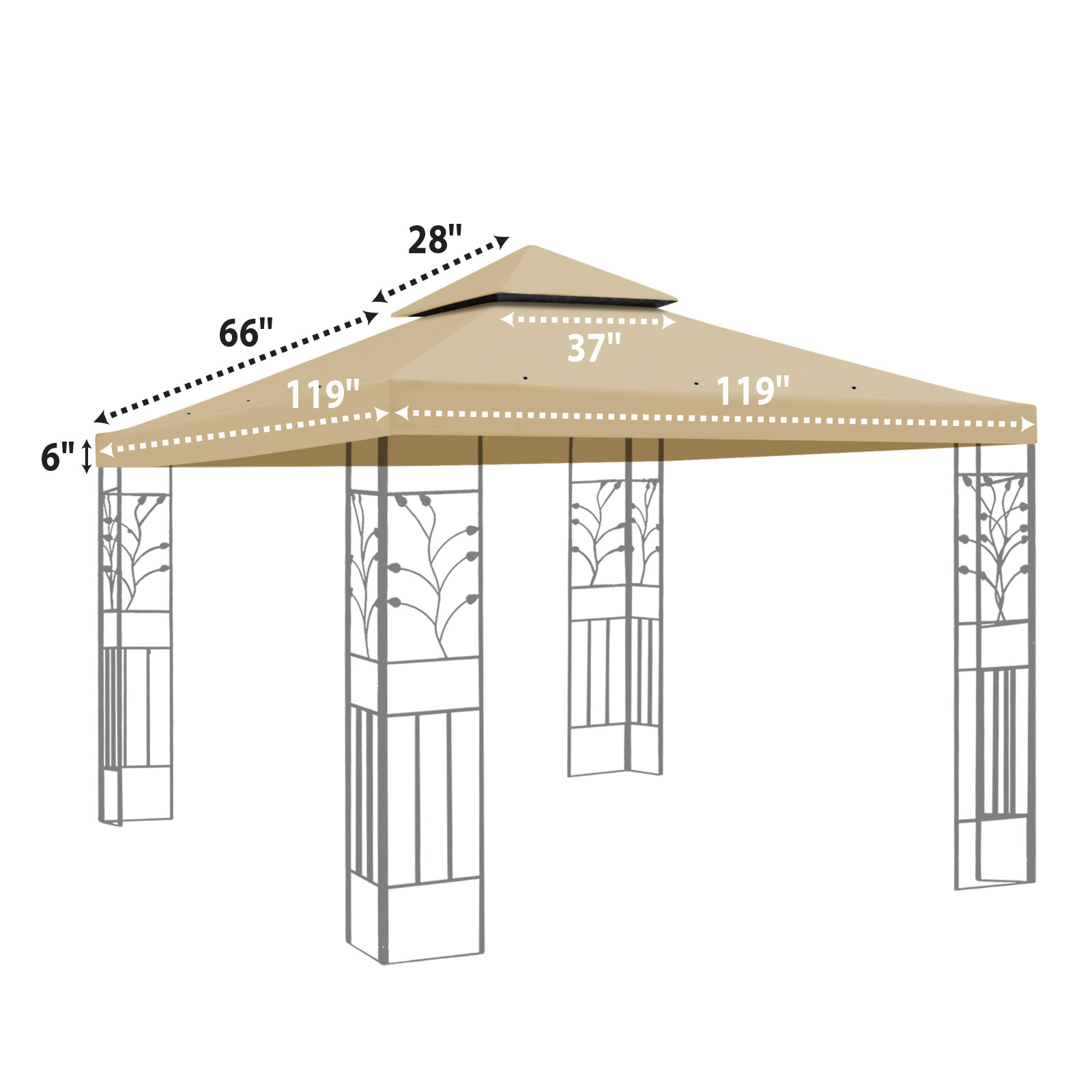 28"

66"

37"

119"

119"

6"