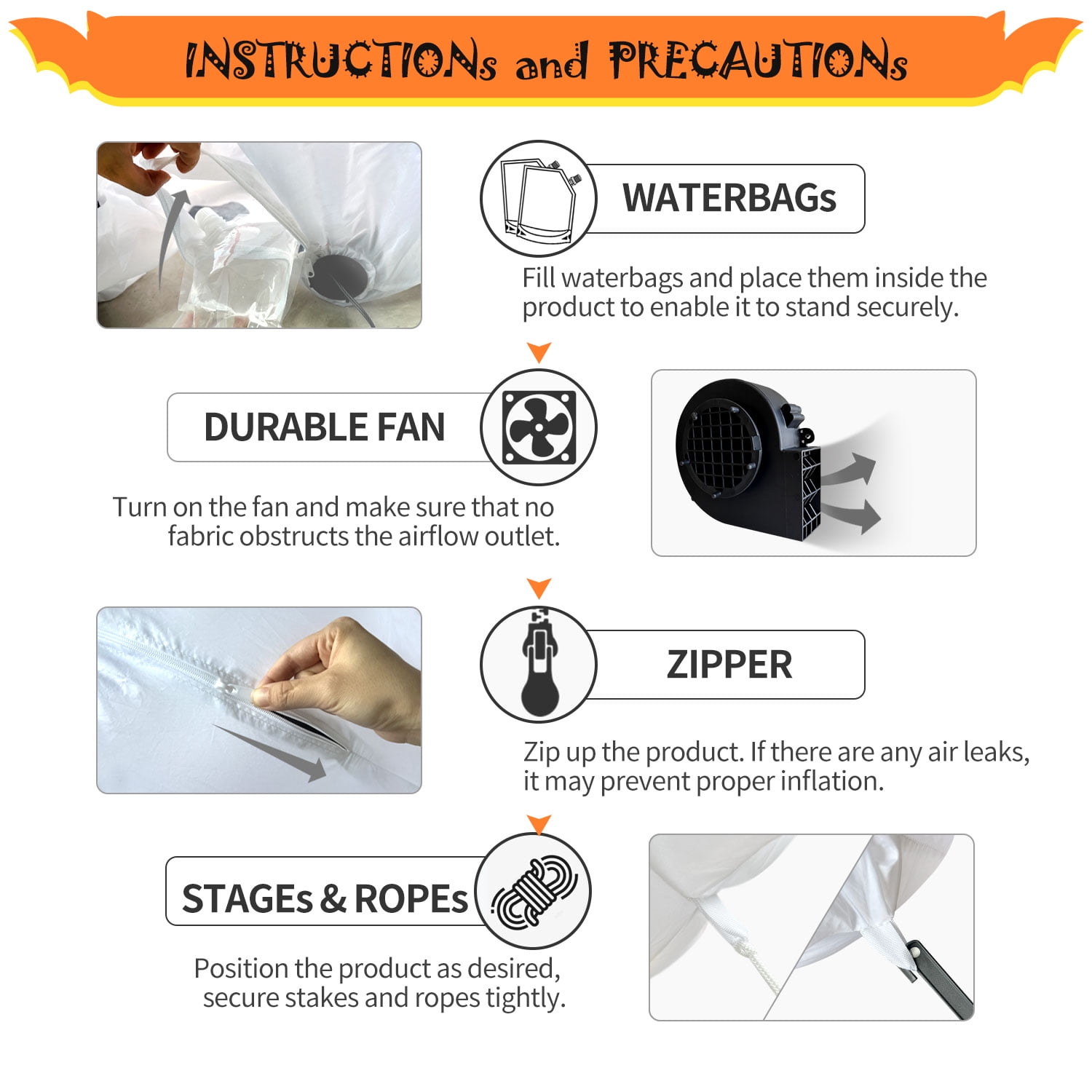 INSTRUCTIONs and PRECAUTIONs

WATERBAGs

Fill waterbags and place them inside the product to enable it to stand securely.

DURABLE FAN

Turn on the fan and make sure that no fabric obstructs the airflow outlet.

ZIPPER

Zip up the product. If there are any air leaks, it may prevent proper inflation.

STAGEs & ROPEs

Position the product as desired, secure stakes and ropes tightly.