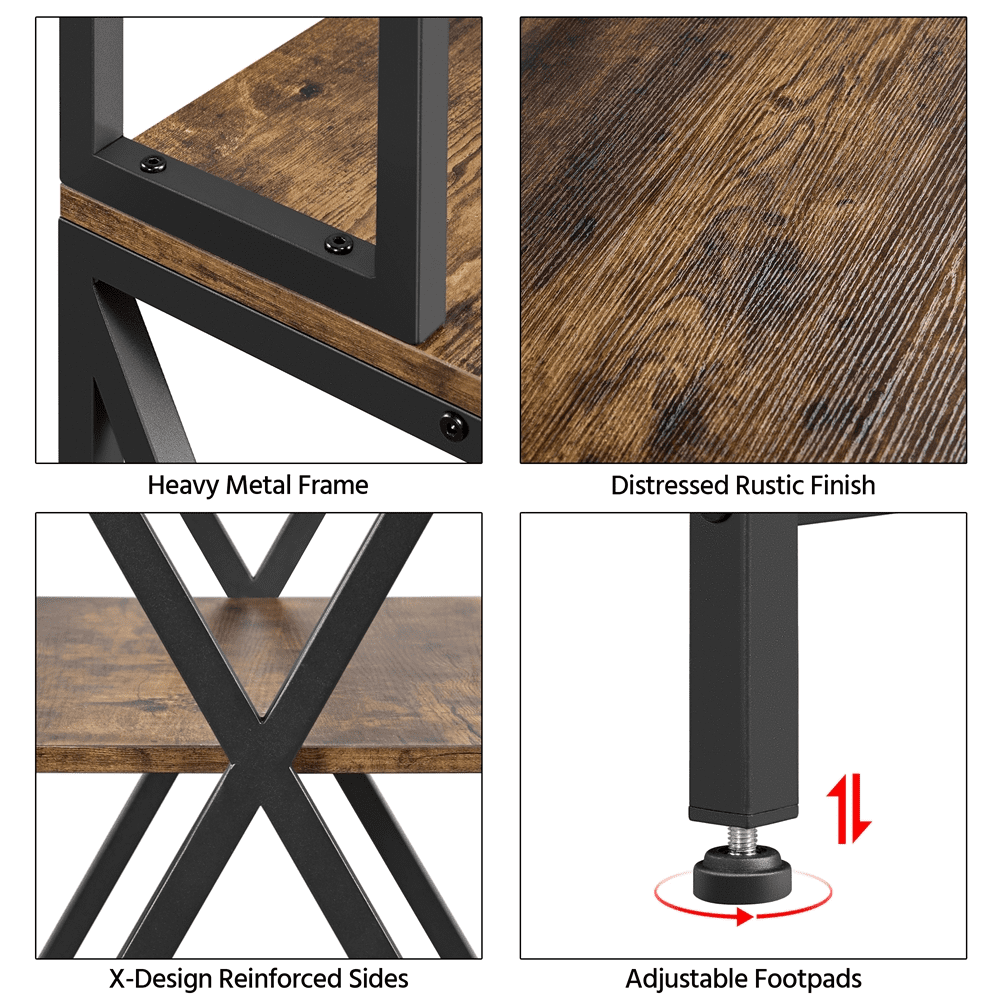 Heavy Metal Frame

Distressed Rustic Finish

X-Design Reinforced Sides

Adjustable Footpads