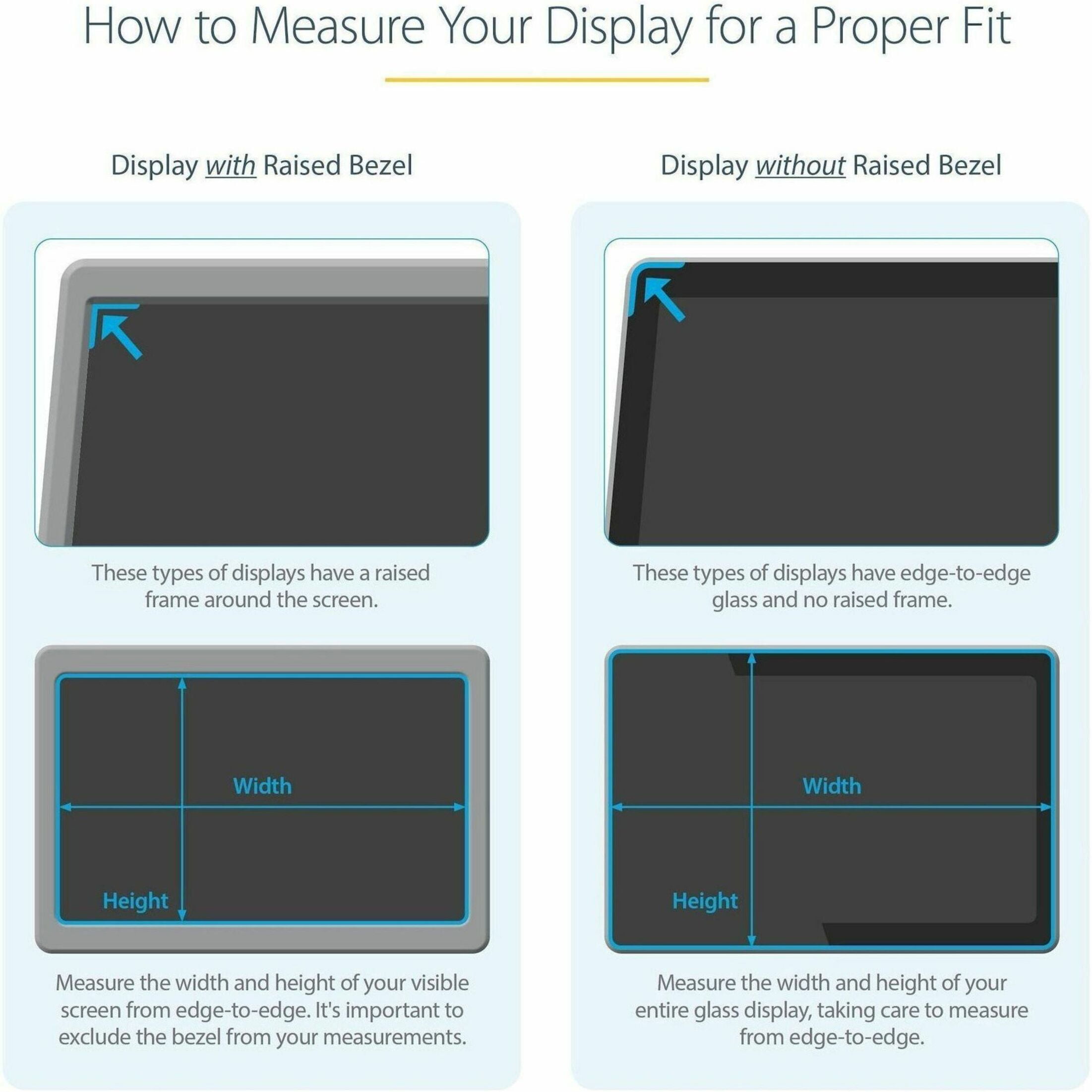 How to Measure Your Display for a Proper Fit

Display with Raised Bezel

These types of displays have a raised frame around the screen.

Width

Height

Measure the width and height of your visible screen from edge-to-edge. It's important to exclude the bezel from your measurements.

Display without Raised Bezel

These types of displays have edge-to-edge glass and no raised frame.

Width

Height

Measure the width and height of your entire glass display, taking care to measure from edge-to-edge.