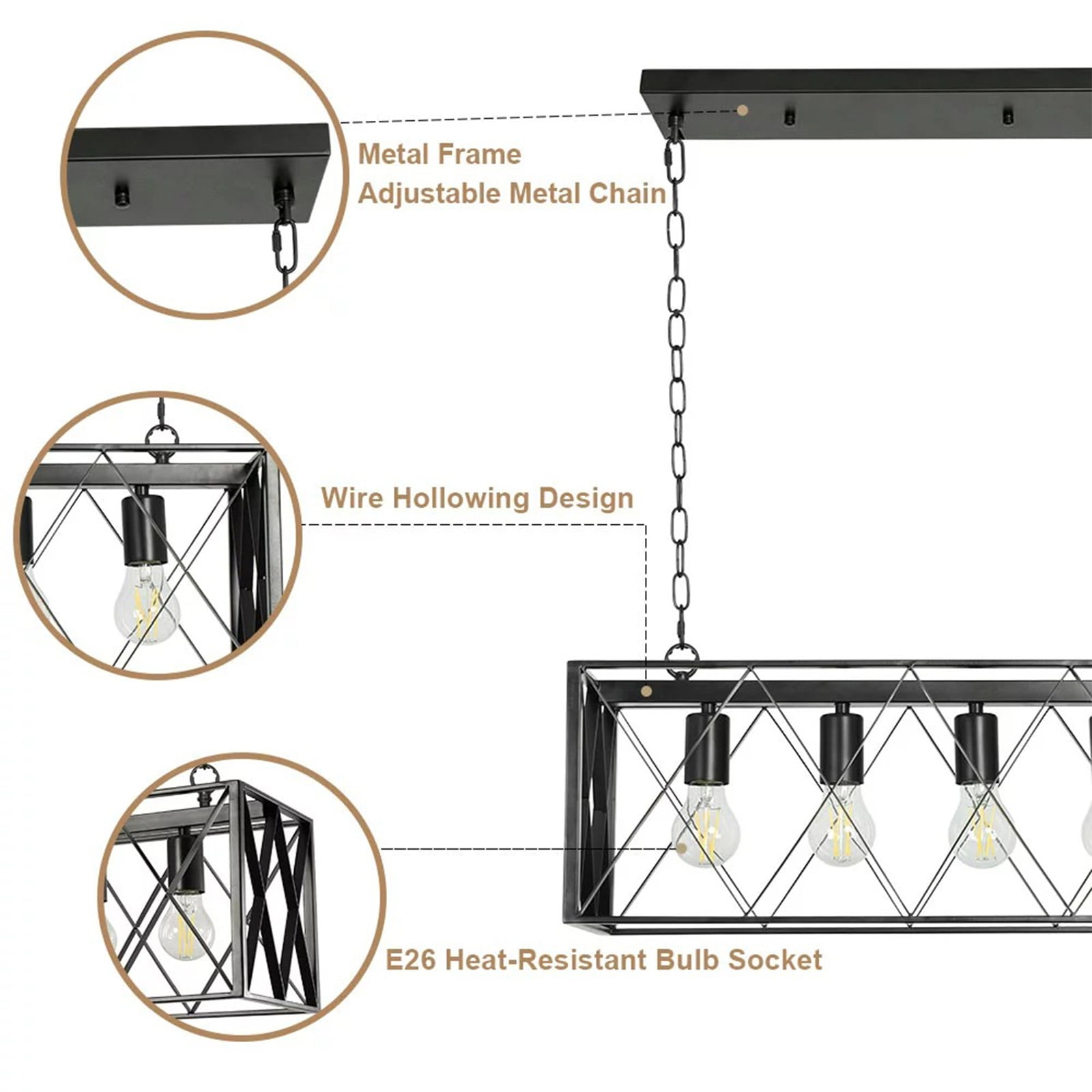 Metal Frame
Adjustable Metal Chain

Wire Hollowing Design

E26 Heat-Resistant Bulb Socket