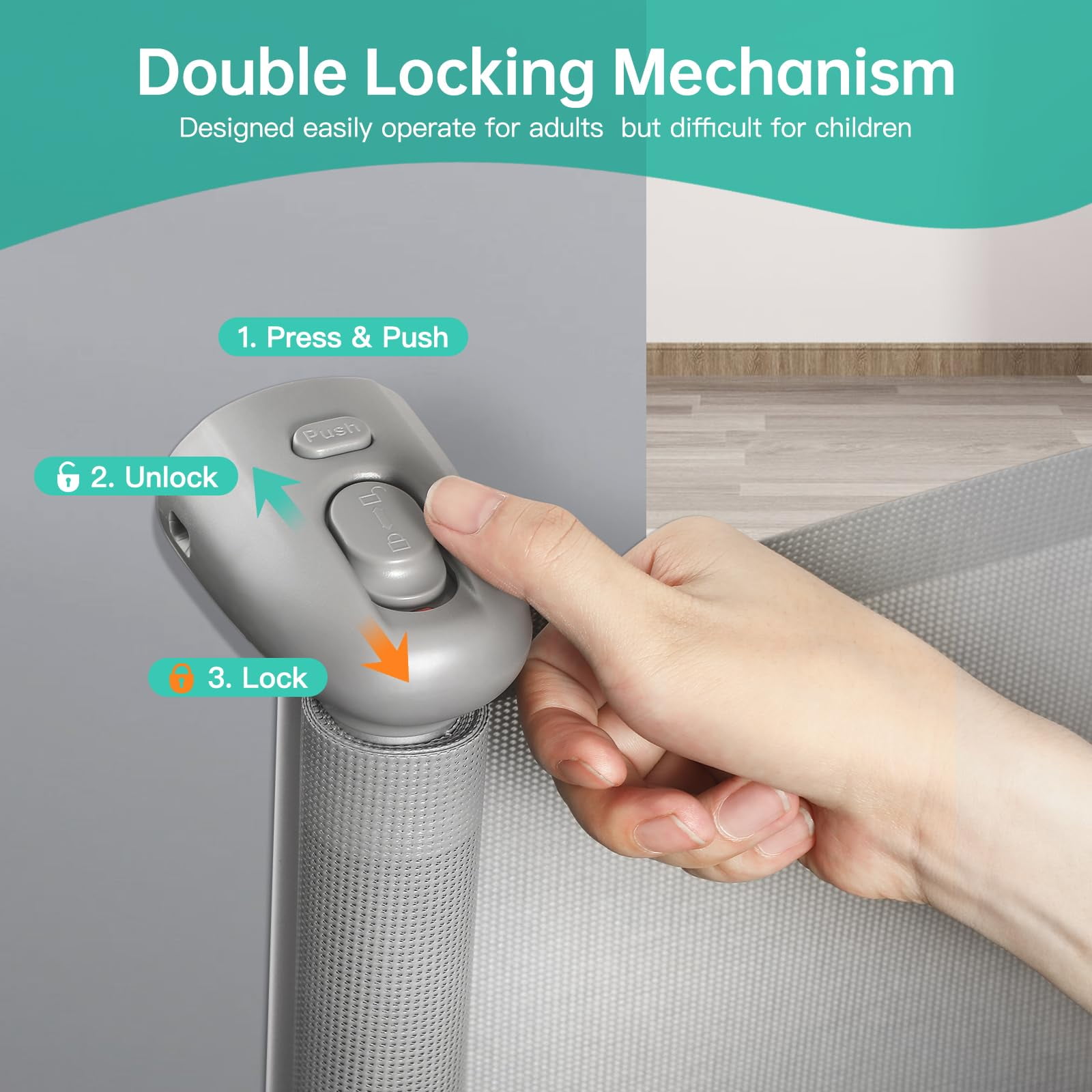 Double Locking Mechanism

Designed easily operate for adults but difficult for children

1. Press & Push

Push

2. Unlock

3. Lock