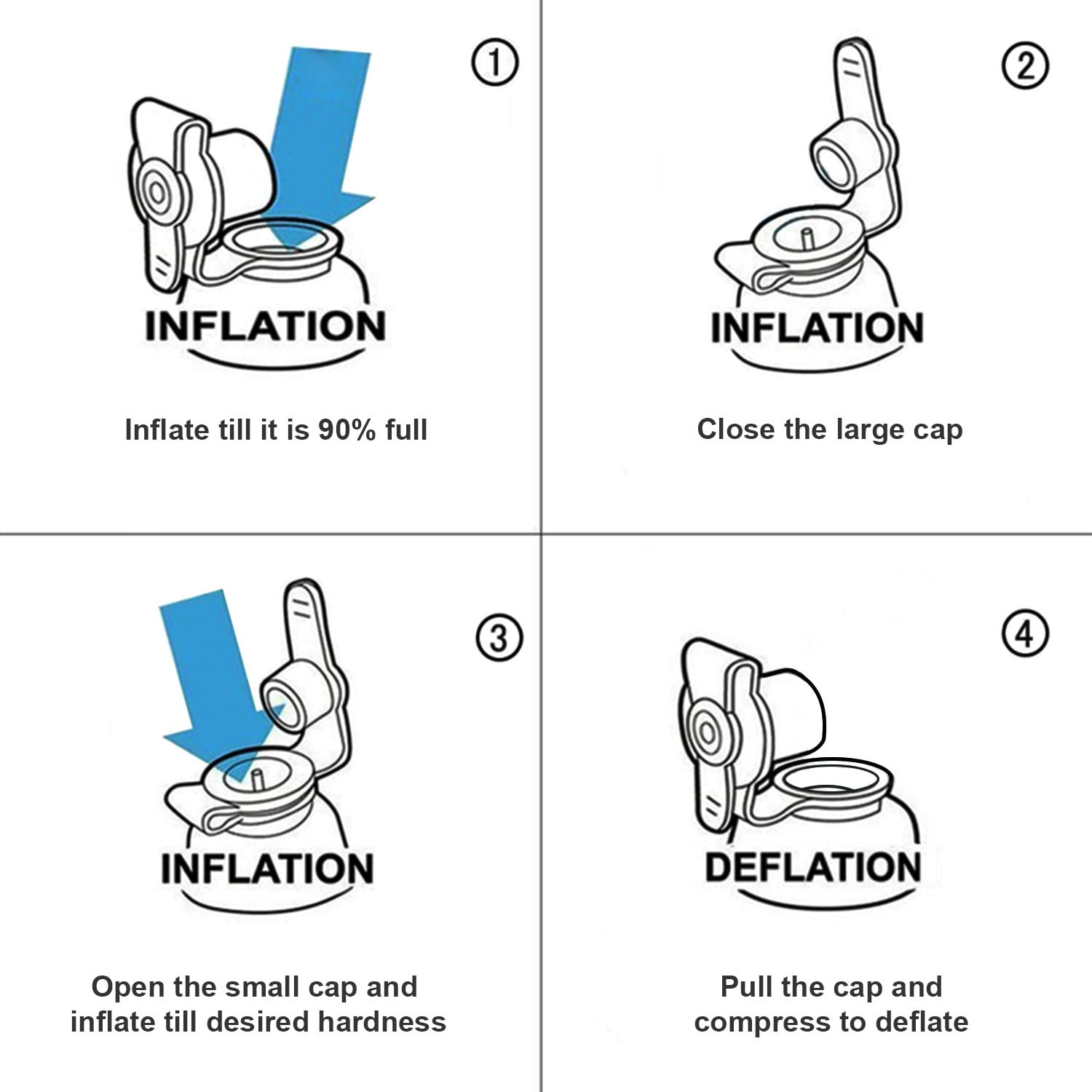 ①

INFLATION

Inflate till it is 90% full

②

INFLATION

Close the large cap

③

INFLATION

Open the small cap and inflate till desired hardness

④

DEFLATION

Pull the cap and compress to deflate