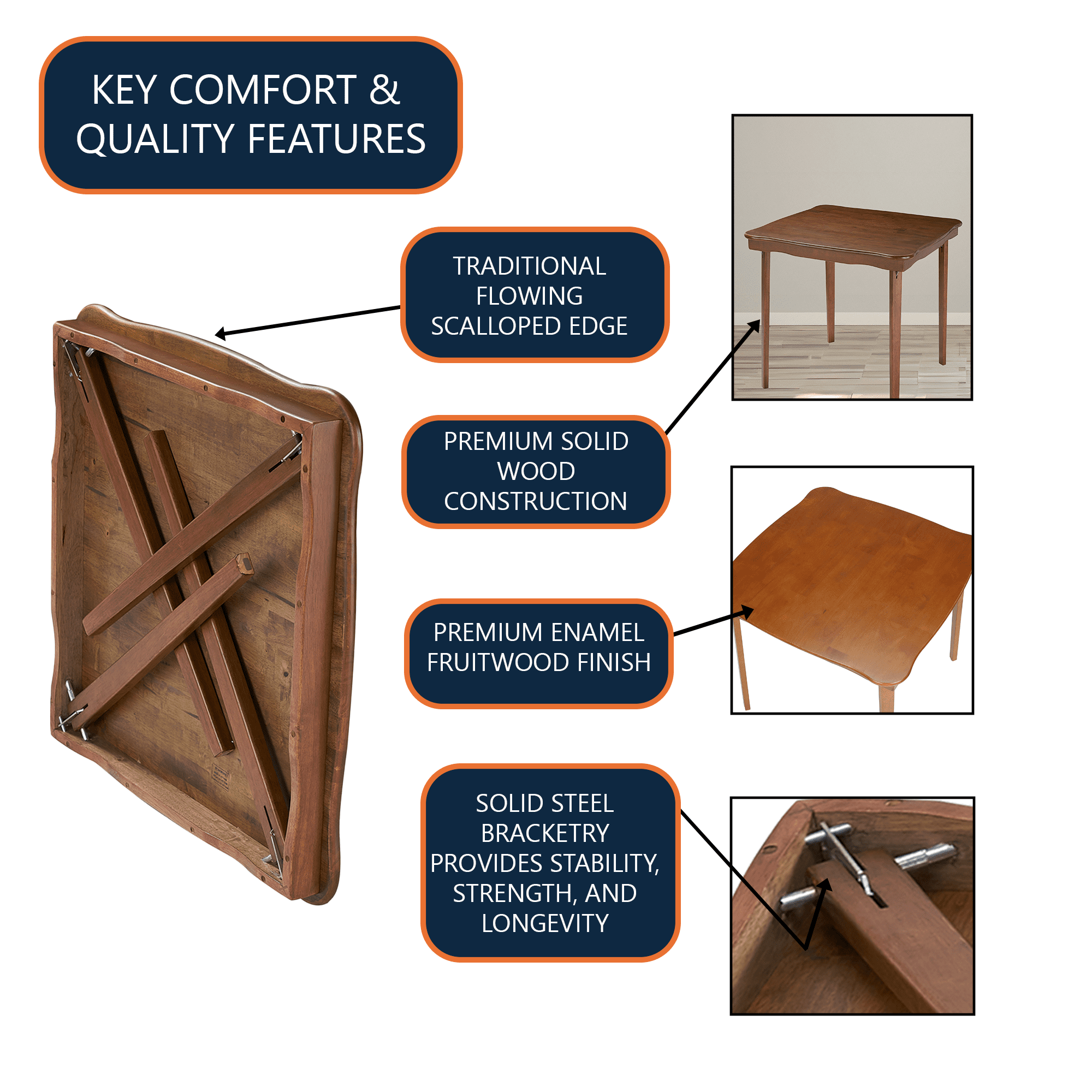 KEY COMFORT & QUALITY FEATURES

TRADITIONAL FLOWING SCALLOPED EDGE

PREMIUM SOLID WOOD CONSTRUCTION

PREMIUM ENAMEL FRUITWOOD FINISH

SOLID STEEL BRACKETRY PROVIDES STABILITY, STRENGTH, AND LONGEVITY