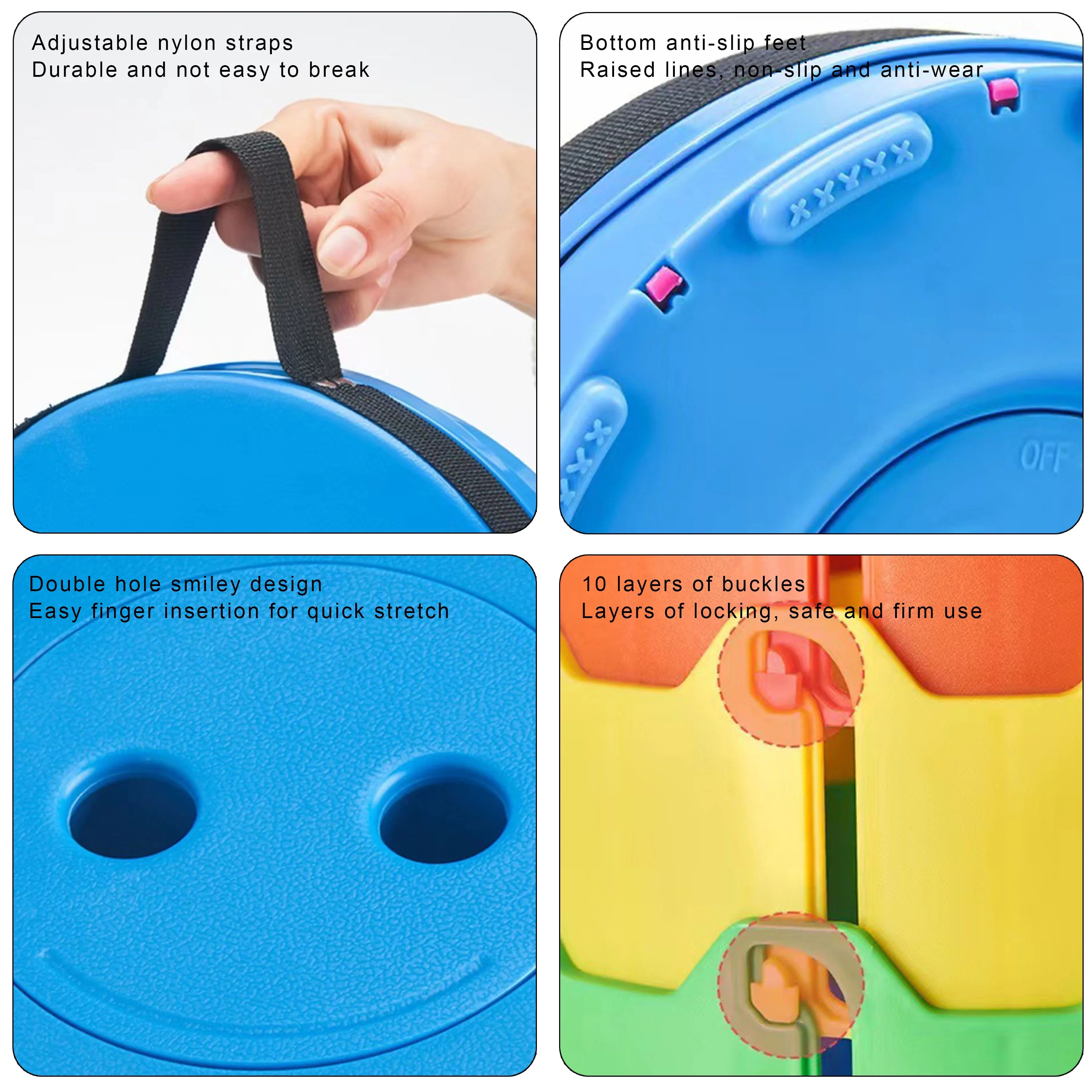 Adjustable nylon straps
Durable and not easy to break

Bottom anti-slip feet
Raised lines, non-slip and anti-wear

OFF

Double hole smiley design
Easy finger insertion for quick stretch

10 layers of buckles
Layers of locking, safe and firm use