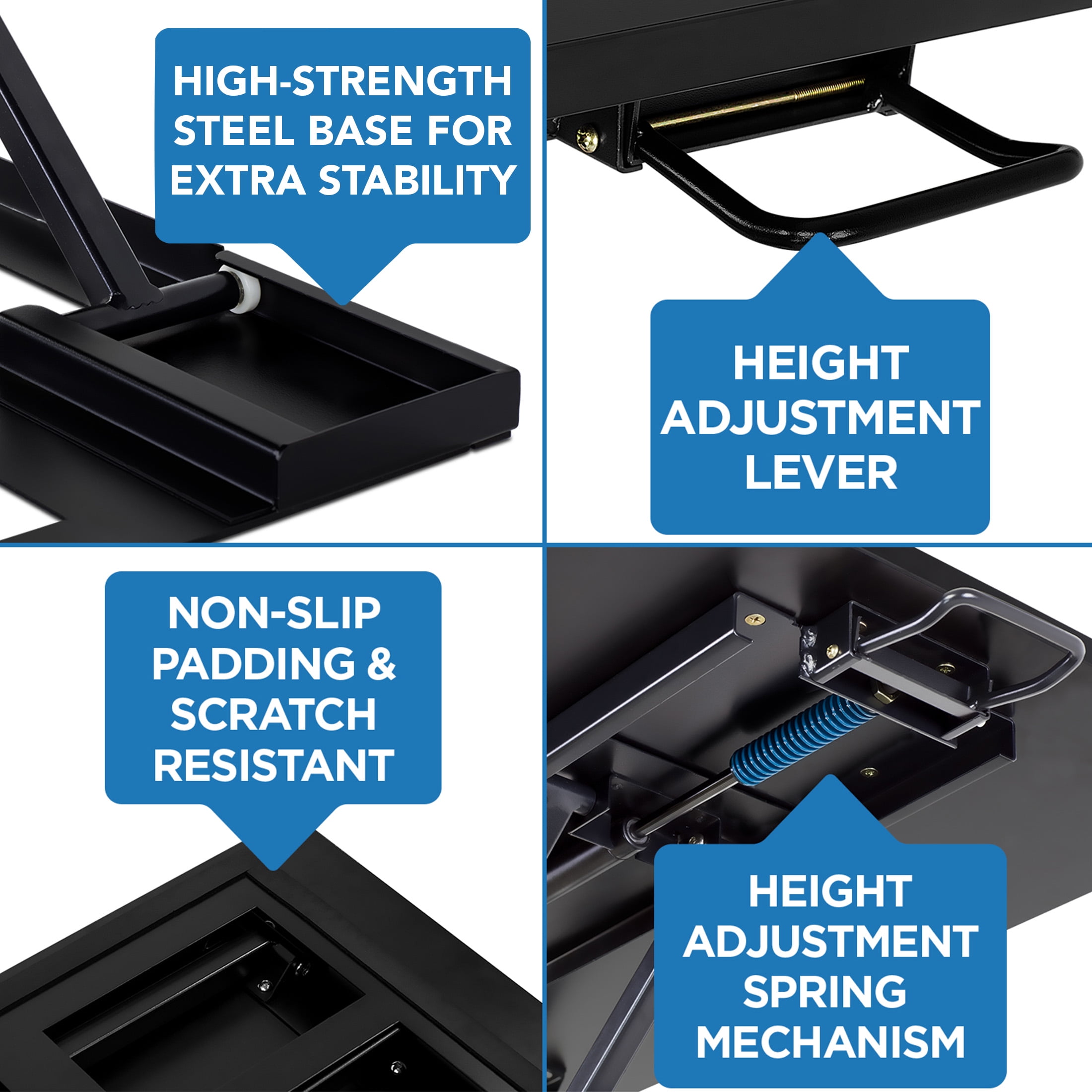 HIGH-STRENGTH STEEL BASE FOR EXTRA STABILITY

HEIGHT ADJUSTMENT LEVER

NON-SLIP PADDING & SCRATCH RESISTANT

HEIGHT ADJUSTMENT SPRING MECHANISM