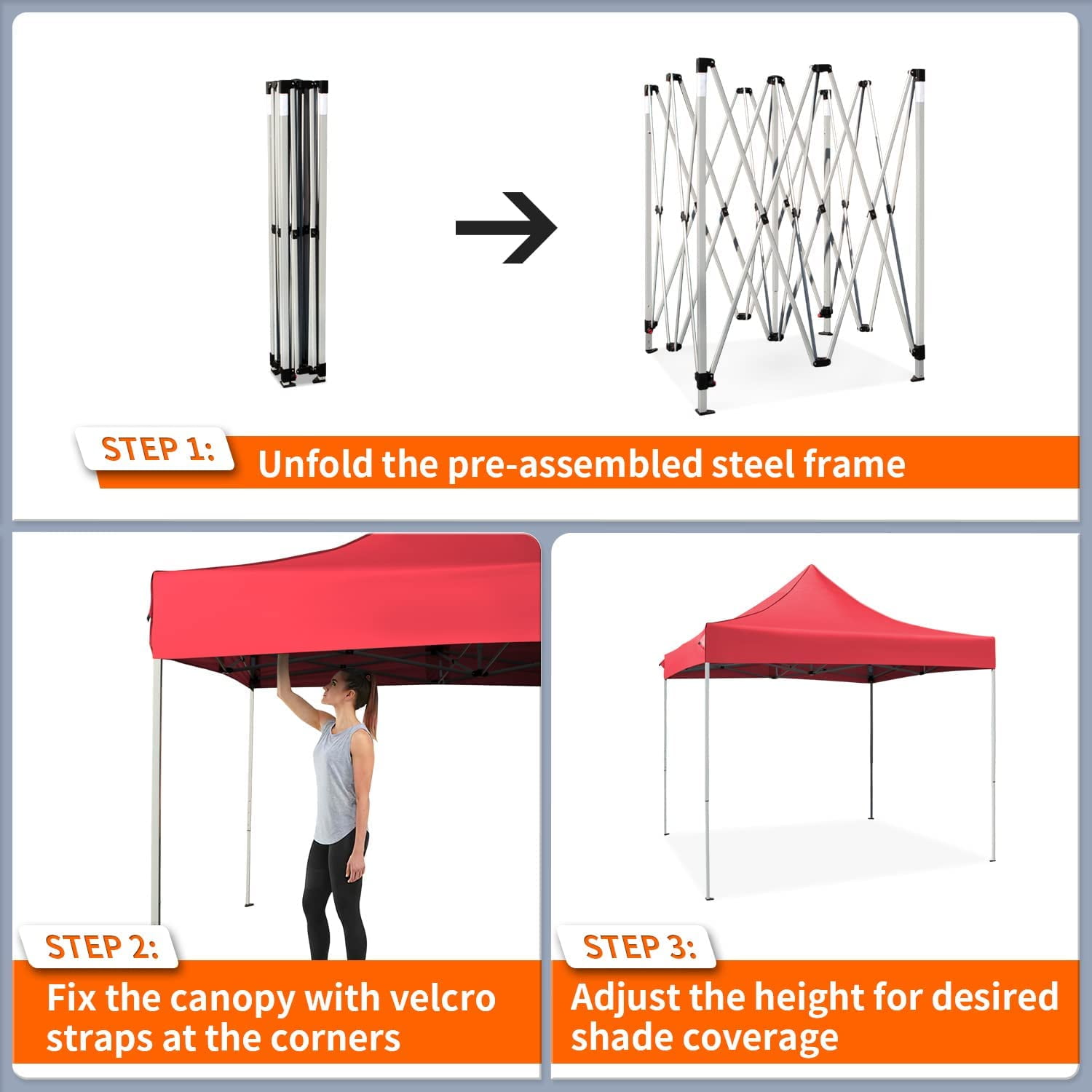 STEP 1:
Unfold the pre-assembled steel frame

STEP 2:
Fix the canopy with velcro straps at the corners

STEP 3:
Adjust the height for desired shade coverage