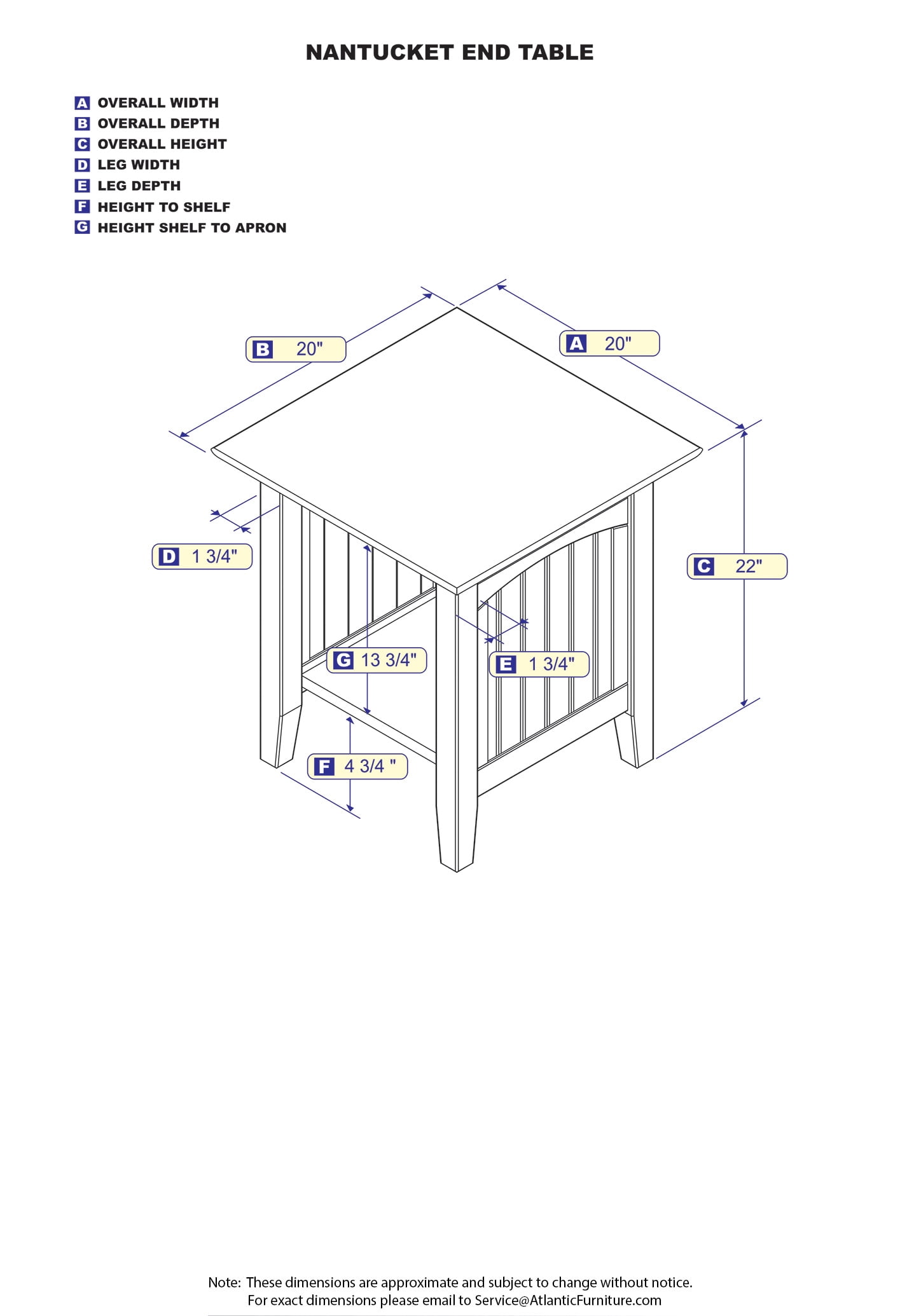 NANTUCKET END TABLE

A OVERALL WIDTH
B OVERALL DEPTH
C OVERALL HEIGHT
D LEG WIDTH
E LEG DEPTH
F HEIGHT TO SHELF
G HEIGHT SHELF TO APRON

B 20"

A 20"

D 1 3/4"

C 22"

G 13 3/4"

E 1 3/4"

F 4 3/4 "

Note: These dimensions are approximate and subject to change without notice. For exact dimensions please email to Service@AtlanticFurniture.com