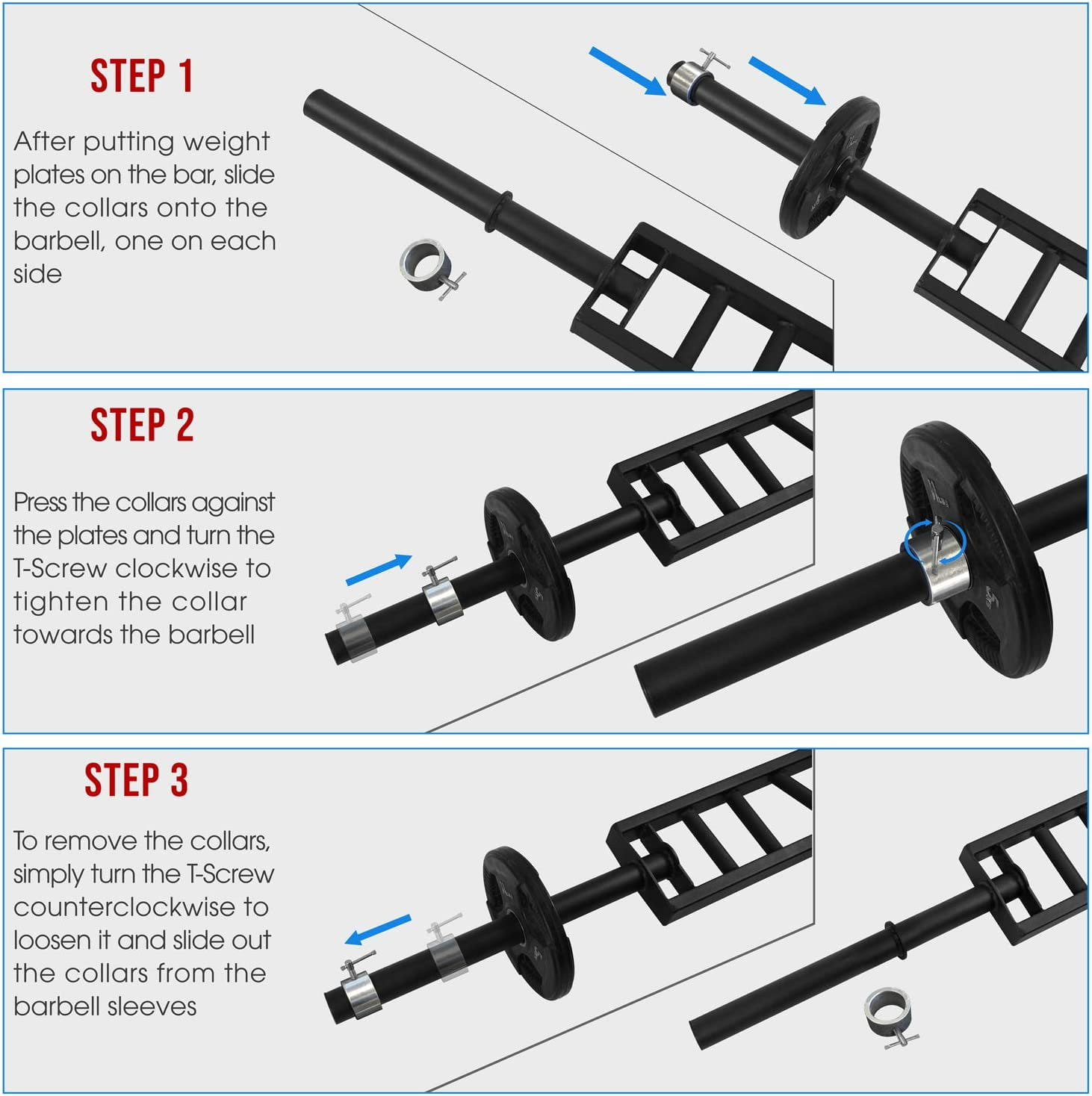 STEP 1

After putting weight plates on the bar, slide the collars onto the barbell, one on each side

STEP 2

Press the collars against the plates and turn the T-Screw clockwise to tighten the collar towards the barbell

STEP 3

To remove the collars, simply turn the T-Screw counterclockwise to loosen it and slide out the collars from the barbell sleeves