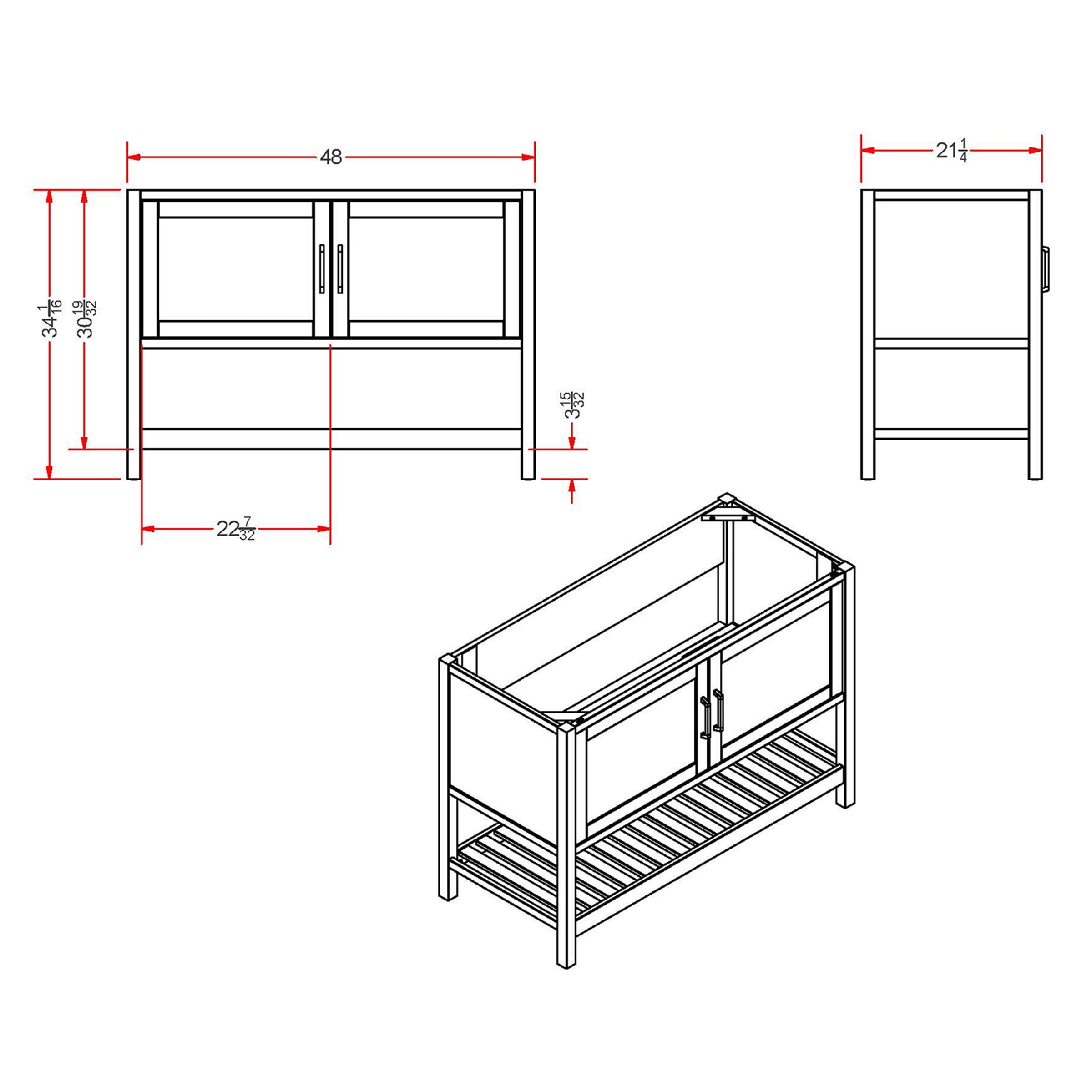 48

$21\frac{1}{4}$

$34\frac{1}{16}$

$30\frac{19}{32}$

$3\frac{15}{32}$

$22\frac{7}{32}$