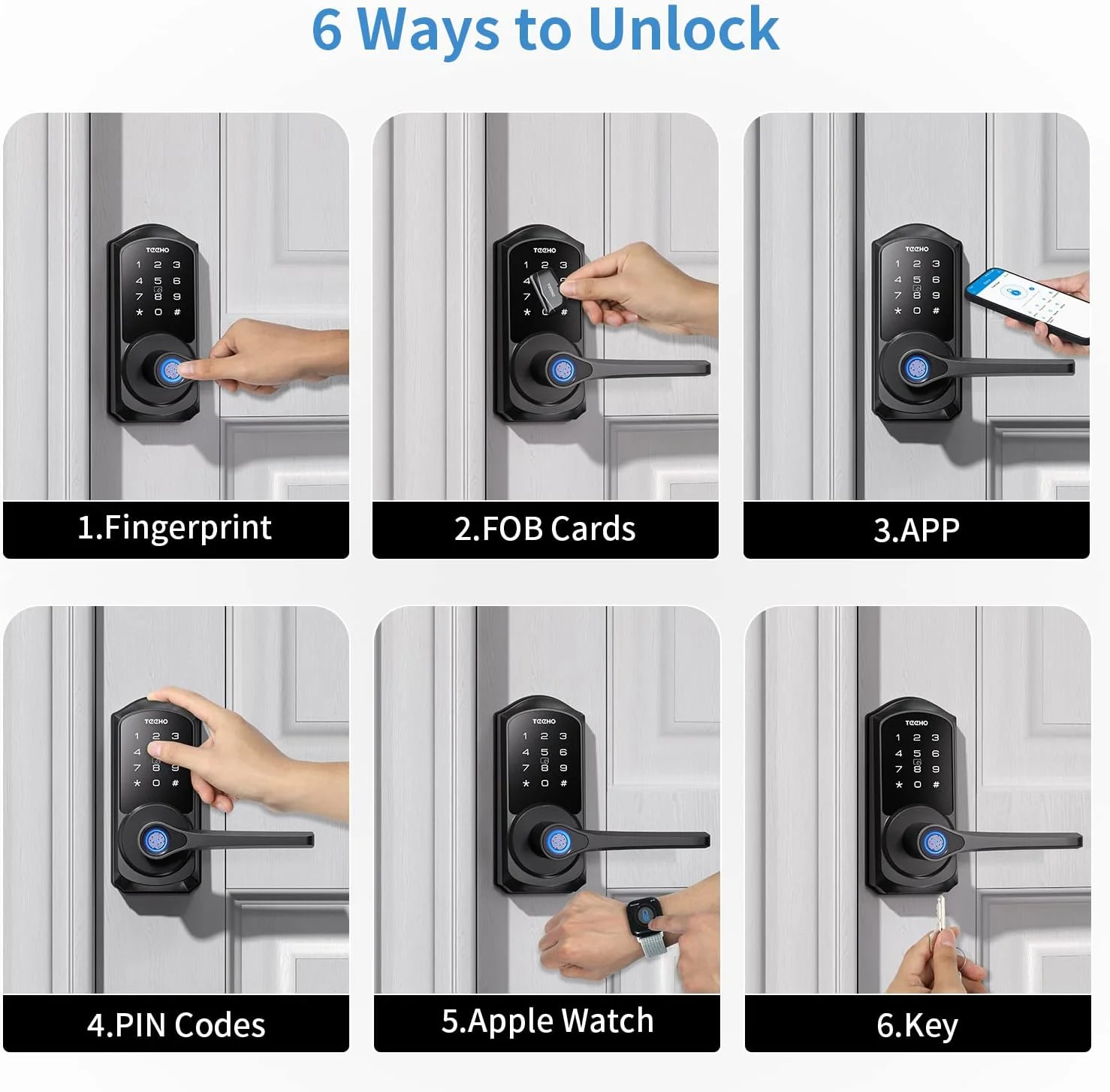 6 Ways to Unlock

TEEHO
1 2 3
4 5 6
7 8 9
* 0 #

1.Fingerprint

TEEHO
1 2 3
4
7
* #

2.FOB Cards

TEEHO
1 2 3
4 5 6
7 8 9
* 0 #

3.APP

TEEHO
1 2 3
4
7 8 9
* 0 #

4.PIN Codes

TEEHO
1 2 3
4 5 6
7 8 9
* 0 #

5.Apple Watch

TEEHO
1 2 3
4 5 6
7 8 9
* 0 #

6.Key