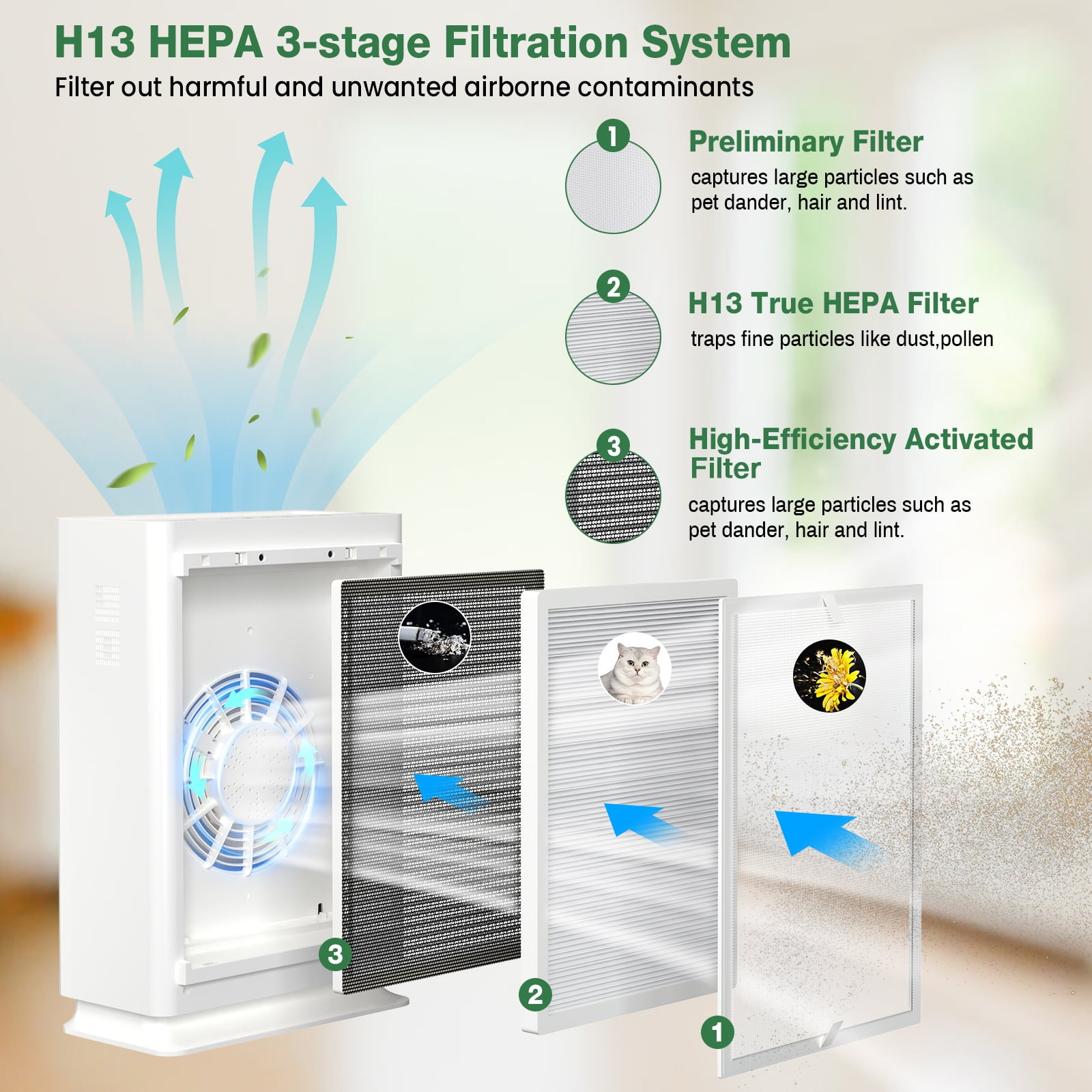 H13 HEPA 3-stage Filtration System

Filter out harmful and unwanted airborne contaminants

1

Preliminary Filter

captures large particles such as pet dander, hair and lint.

2

H13 True HEPA Filter

traps fine particles like dust,pollen

3

High-Efficiency Activated Filter

captures large particles such as pet dander, hair and lint.

3

2

1