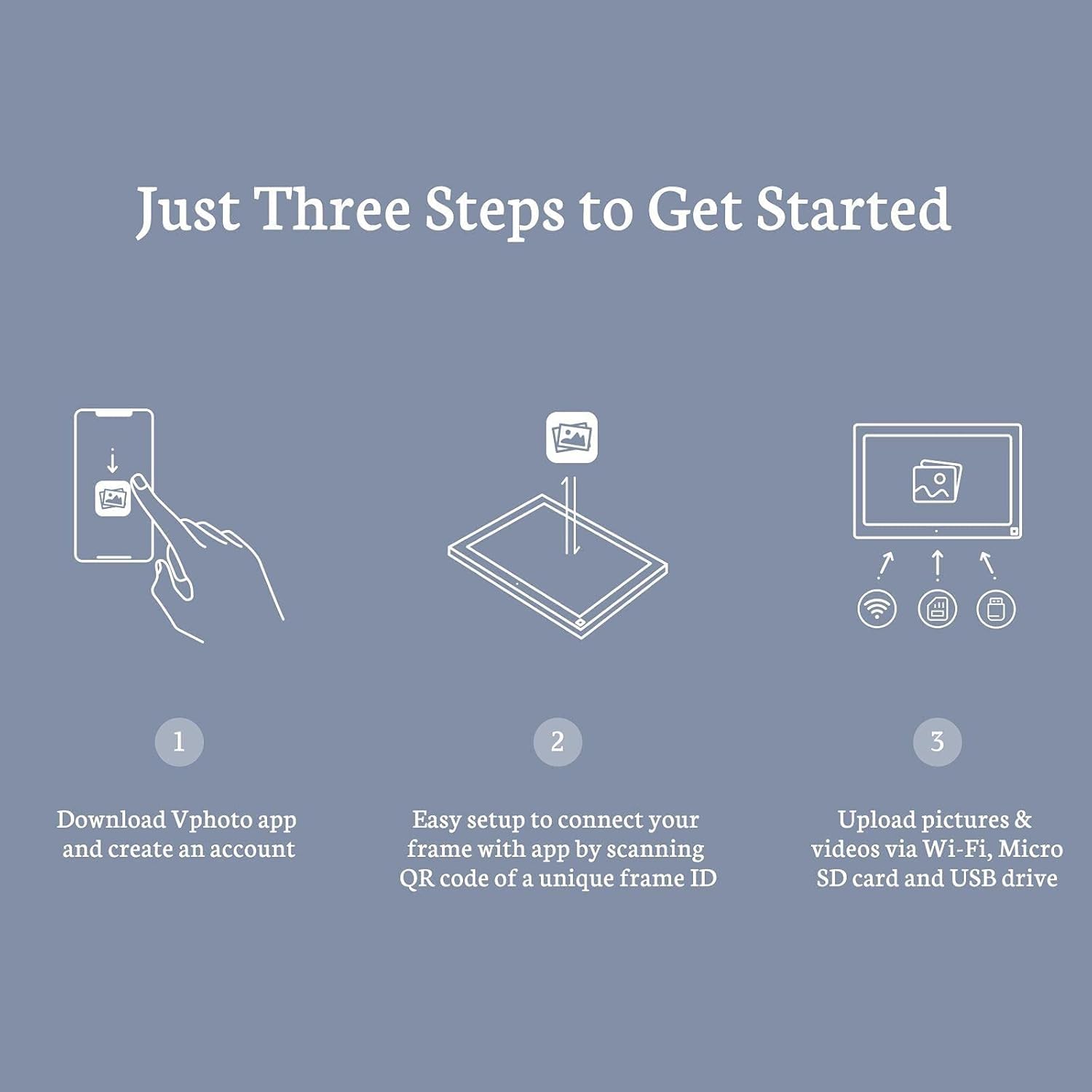 Just Three Steps to Get Started

1

Download Vphoto app and create an account

2

Easy setup to connect your frame with app by scanning QR code of a unique frame ID

3

Upload pictures & videos via Wi-Fi, Micro SD card and USB drive