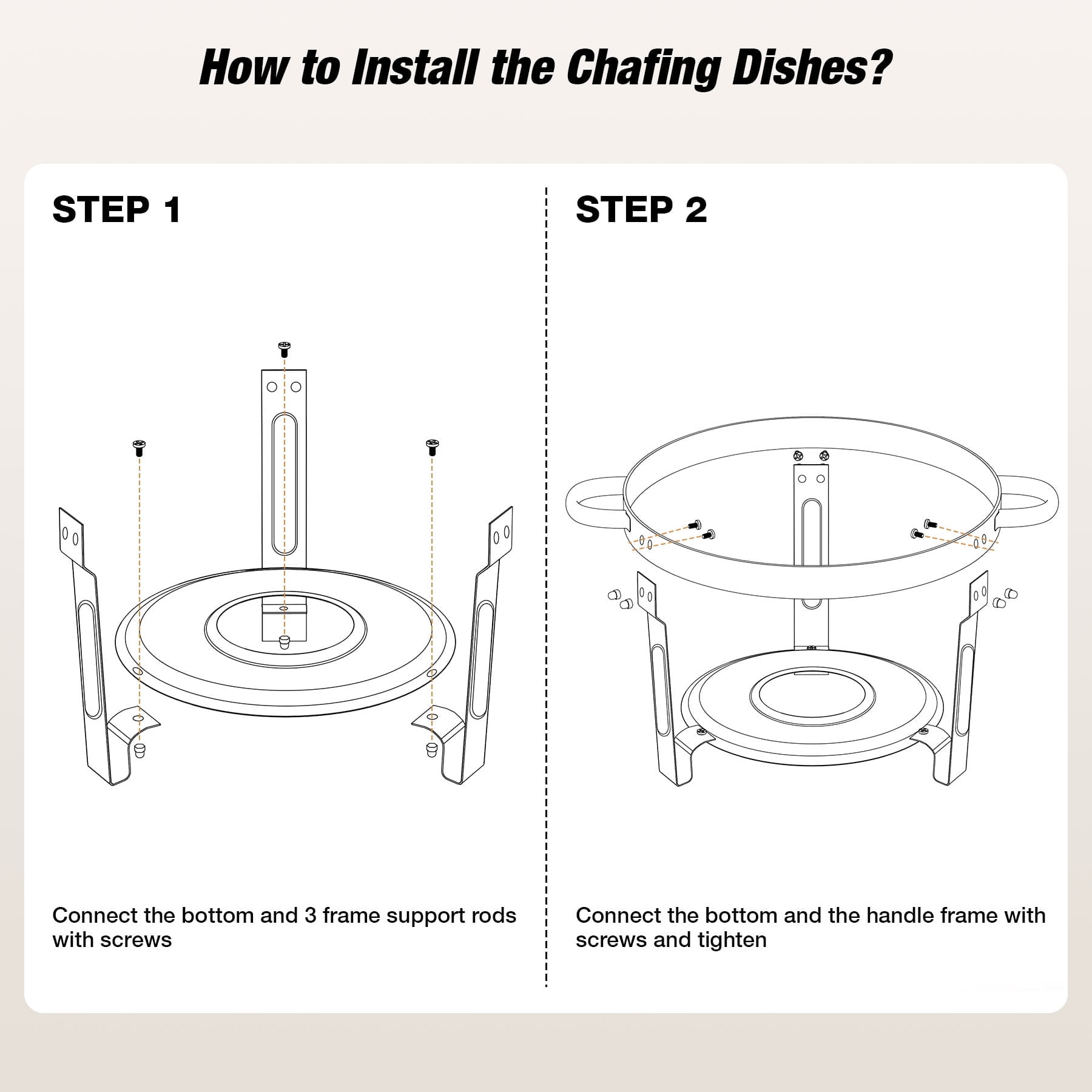 How to Install the Chafing Dishes?

STEP 1

Connect the bottom and 3 frame support rods with screws

STEP 2

Connect the bottom and the handle frame with screws and tighten