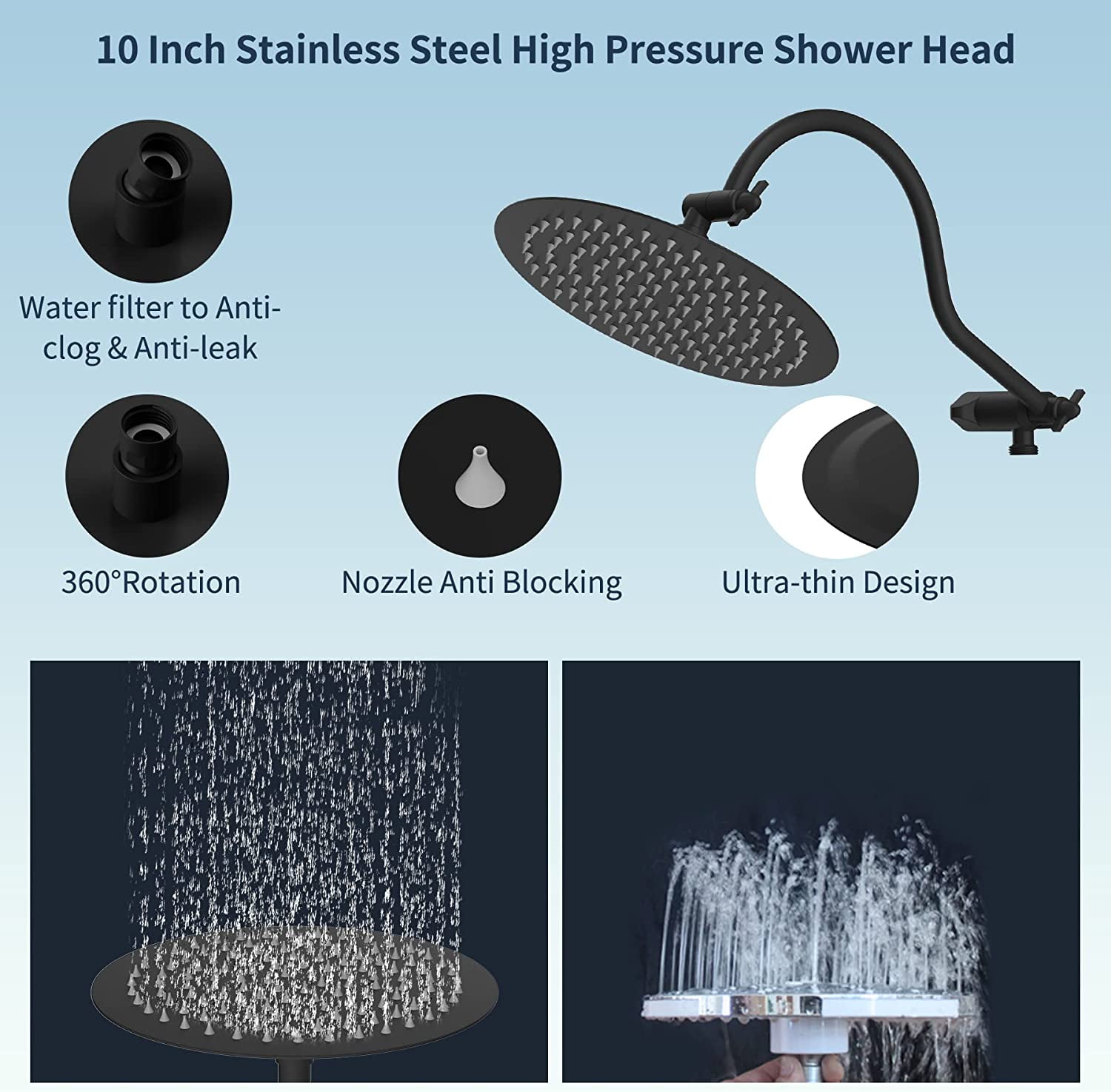 10 Inch Stainless Steel High Pressure Shower Head

Water filter to Anti-clog & Anti-leak

360°Rotation

Nozzle Anti Blocking

Ultra-thin Design