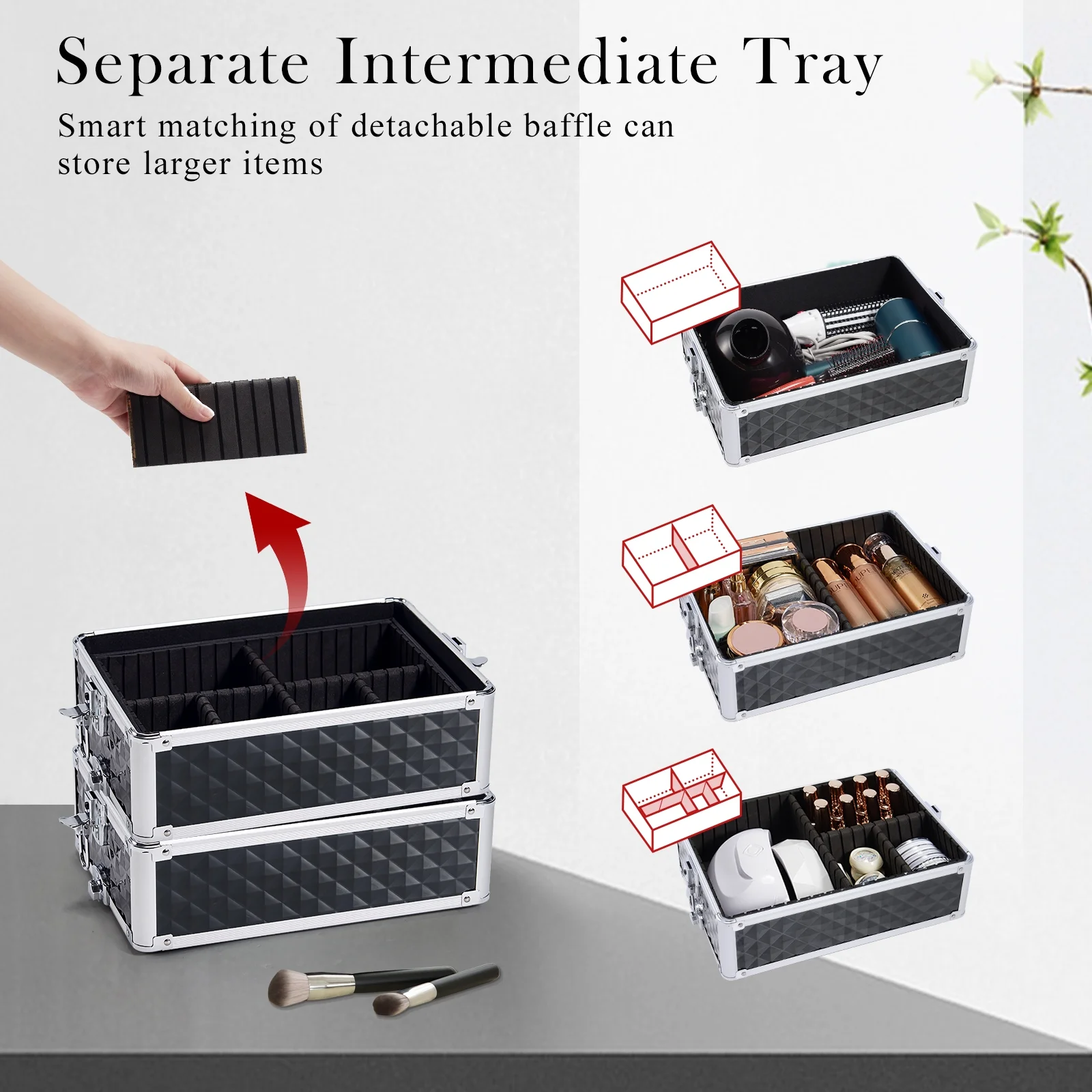 Separate Intermediate Tray

Smart matching of detachable baffle can store larger items