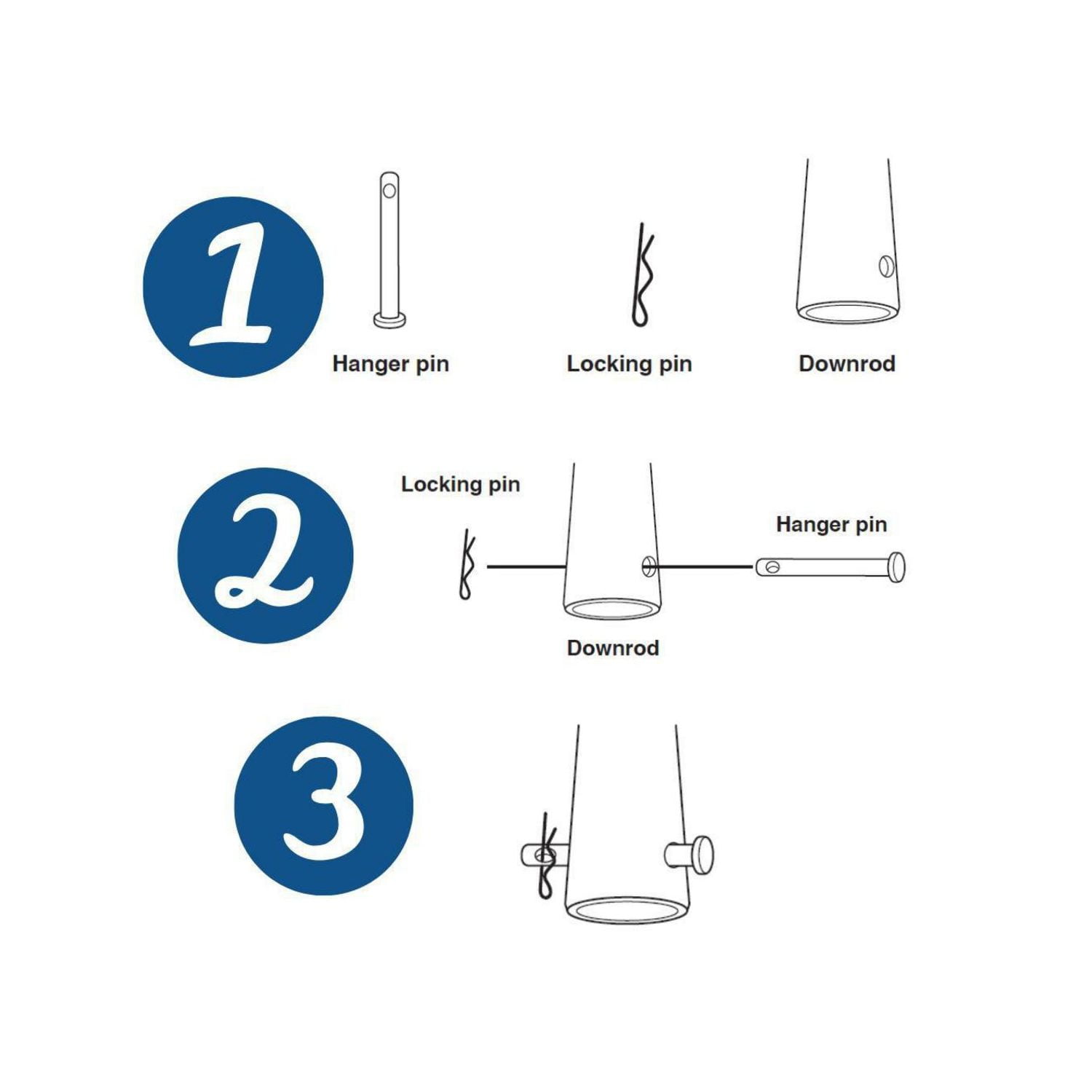 1

Hanger pin

Locking pin

Downrod

2

Locking pin

Hanger pin

Downrod

3