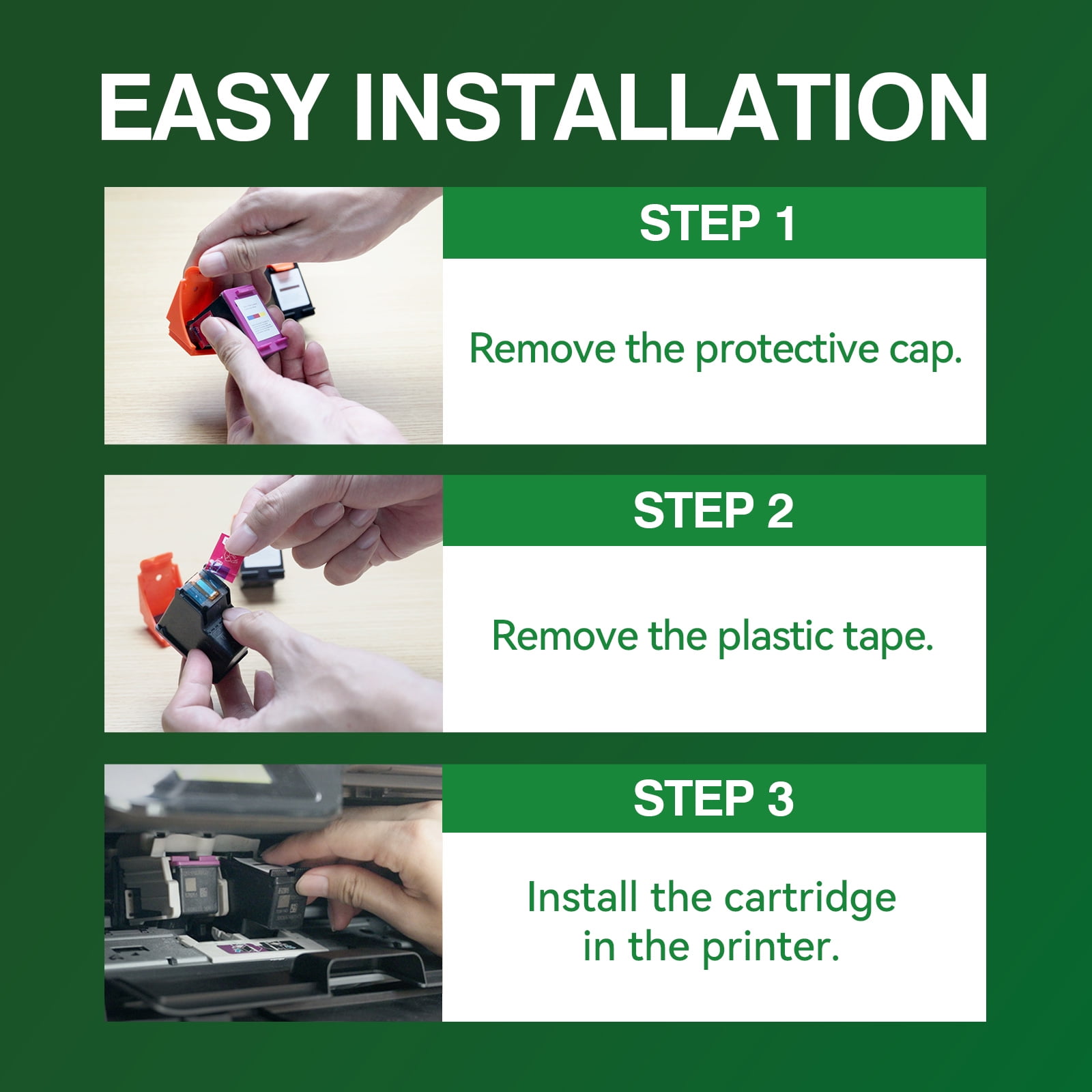 EASY INSTALLATION

STEP 1

Remove the protective cap.

STEP 2

Remove the plastic tape.

STEP 3

Install the cartridge in the printer.