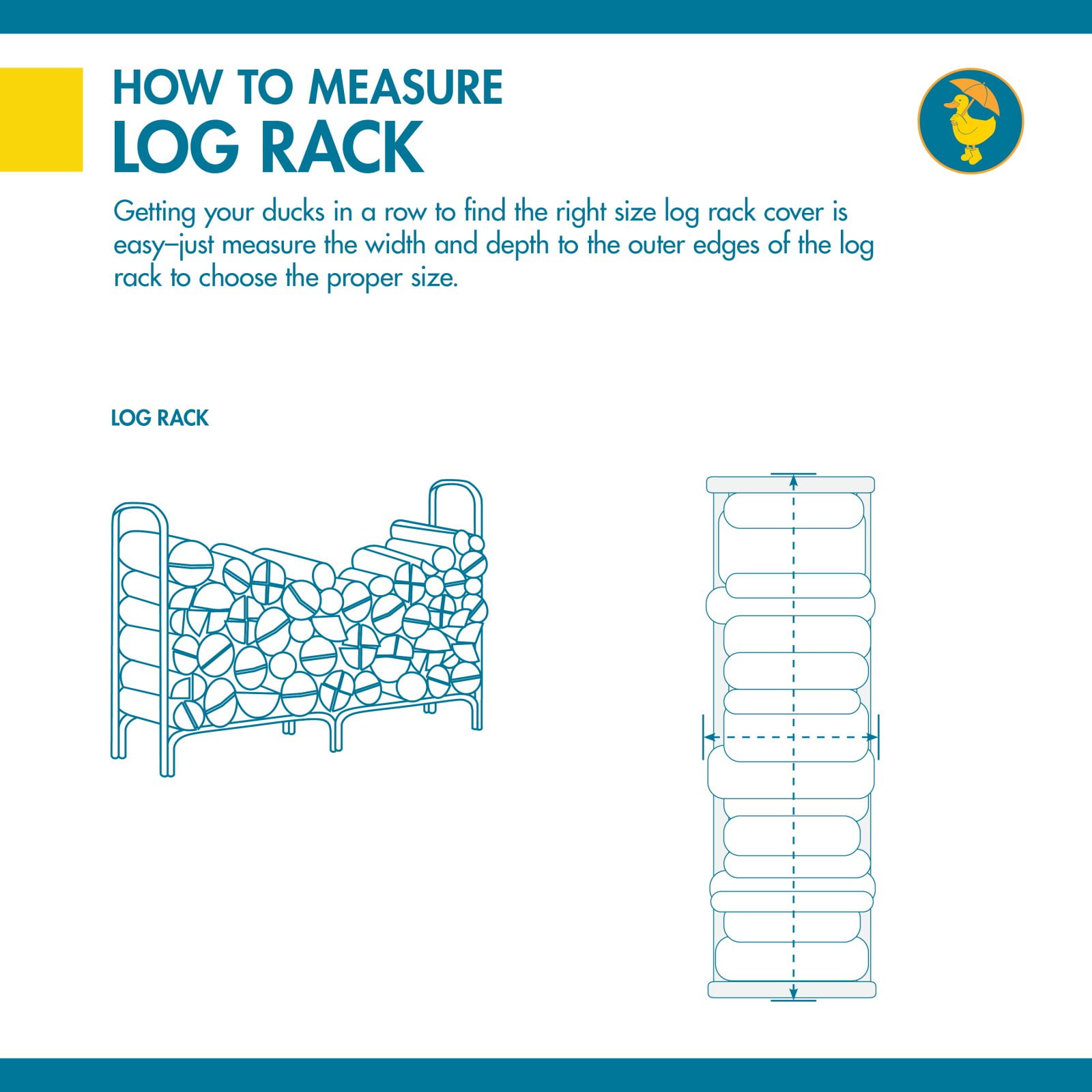 HOW TO MEASURE
LOG RACK

Getting your ducks in a row to find the right size log rack cover is easy–just measure the width and depth to the outer edges of the log rack to choose the proper size.

LOG RACK