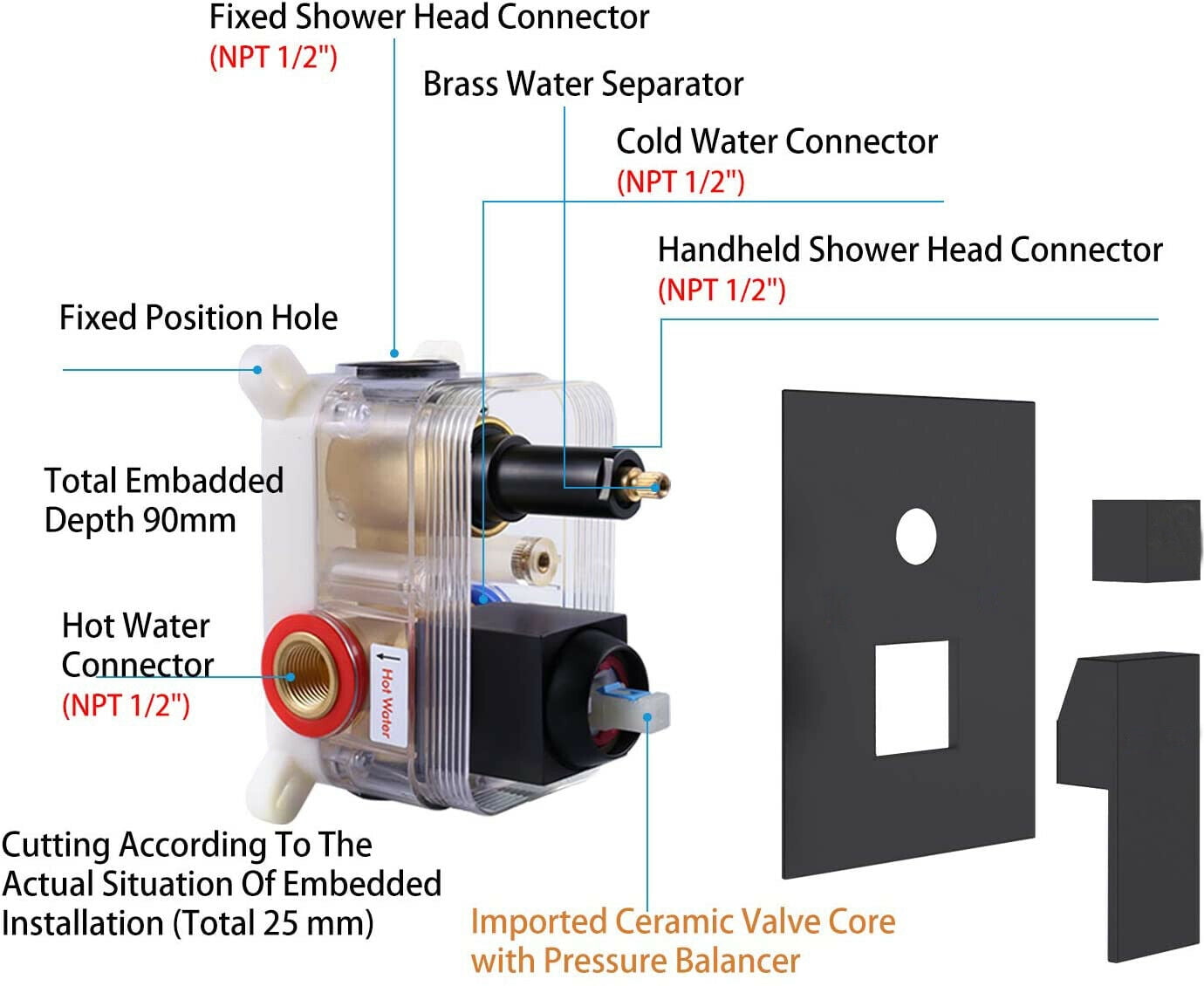 Fixed Shower Head Connector
(NPT 1/2")

Brass Water Separator

Cold Water Connector
(NPT 1/2")

Handheld Shower Head Connector
(NPT 1/2")

Fixed Position Hole

Total Embadded Depth 90mm

Hot Water Connector
(NPT 1/2")

Hot Water

Cutting According To The Actual Situation Of Embedded Installation (Total 25 mm)

Imported Ceramic Valve Core with Pressure Balancer