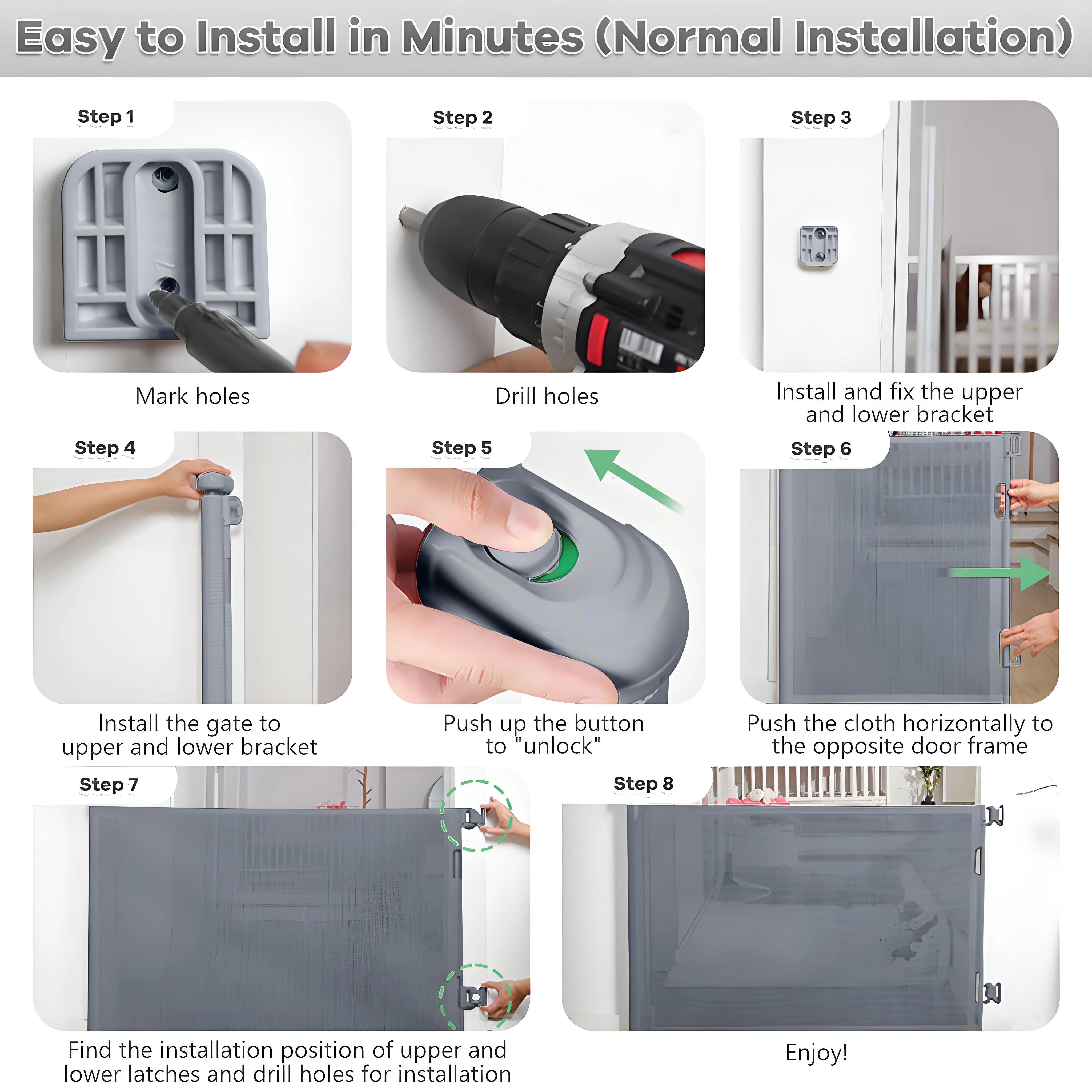 Easy to Install in Minutes (Normal Installation)

Step 1

Mark holes

Step 2

Drill holes

Step 3

Install and fix the upper and lower bracket

Step 4

Install the gate to upper and lower bracket

Step 5

Push up the button to "unlock"

Step 6

Push the cloth horizontally to the opposite door frame

Step 7

Find the installation position of upper and lower latches and drill holes for installation

Step 8

Enjoy!