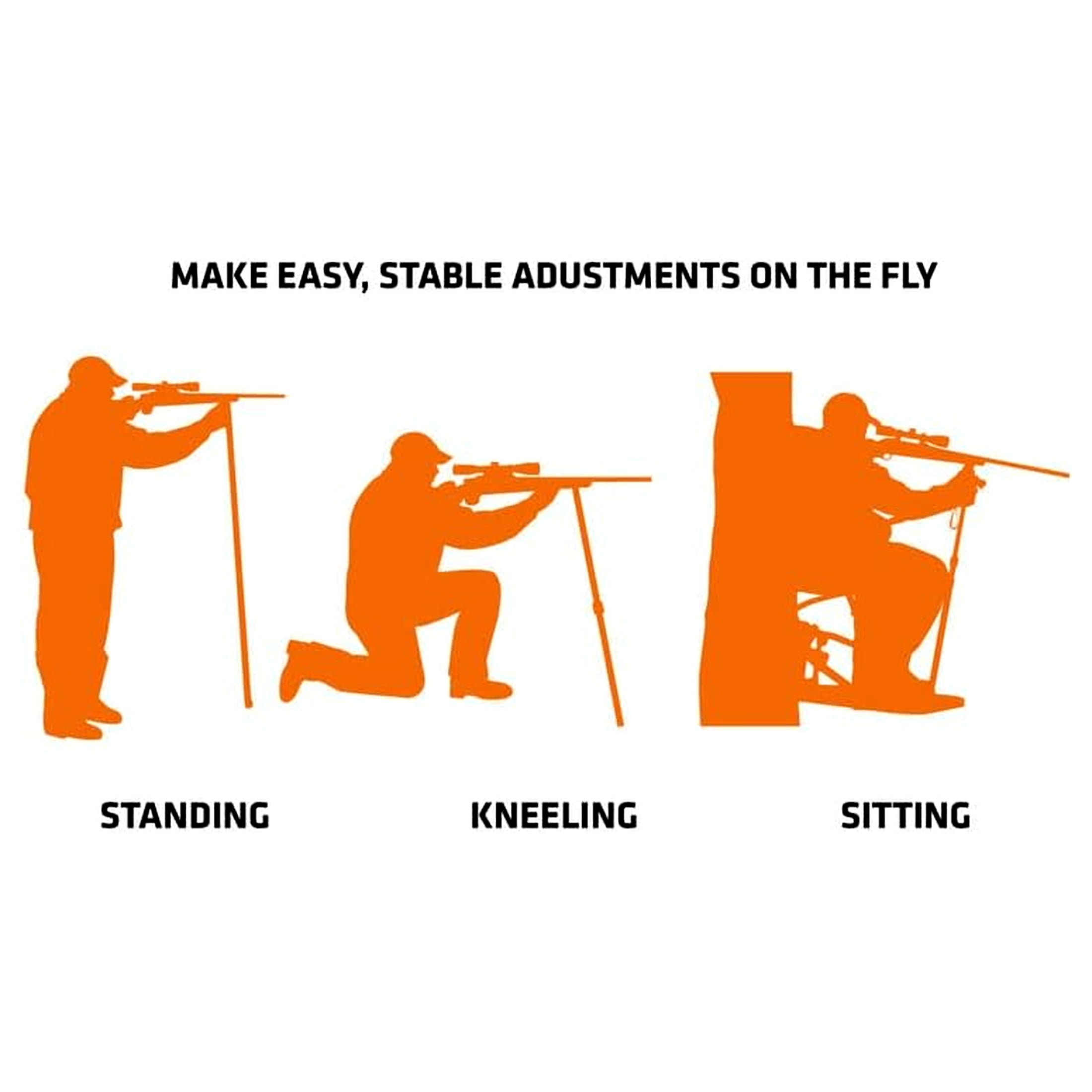 MAKE EASY, STABLE ADUSTMENTS ON THE FLY

STANDING

KNEELING

SITTING