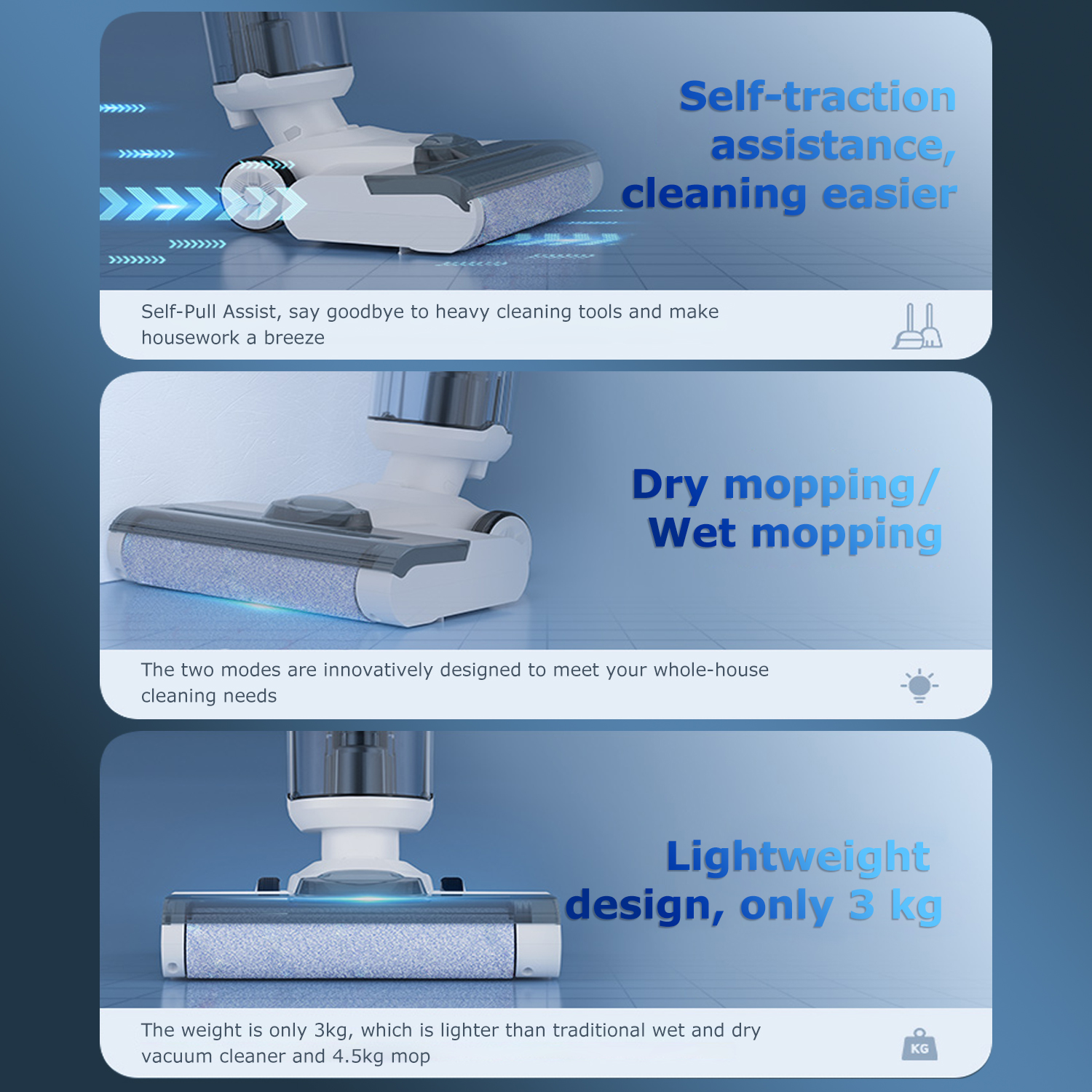 Self-traction assistance, cleaning easier

Self-Pull Assist, say goodbye to heavy cleaning tools and make housework a breeze

Dry mopping/ Wet mopping

The two modes are innovatively designed to meet your whole-house cleaning needs

Lightweight design, only 3 kg

The weight is only 3kg, which is lighter than traditional wet and dry vacuum cleaner and 4.5kg mop

KG