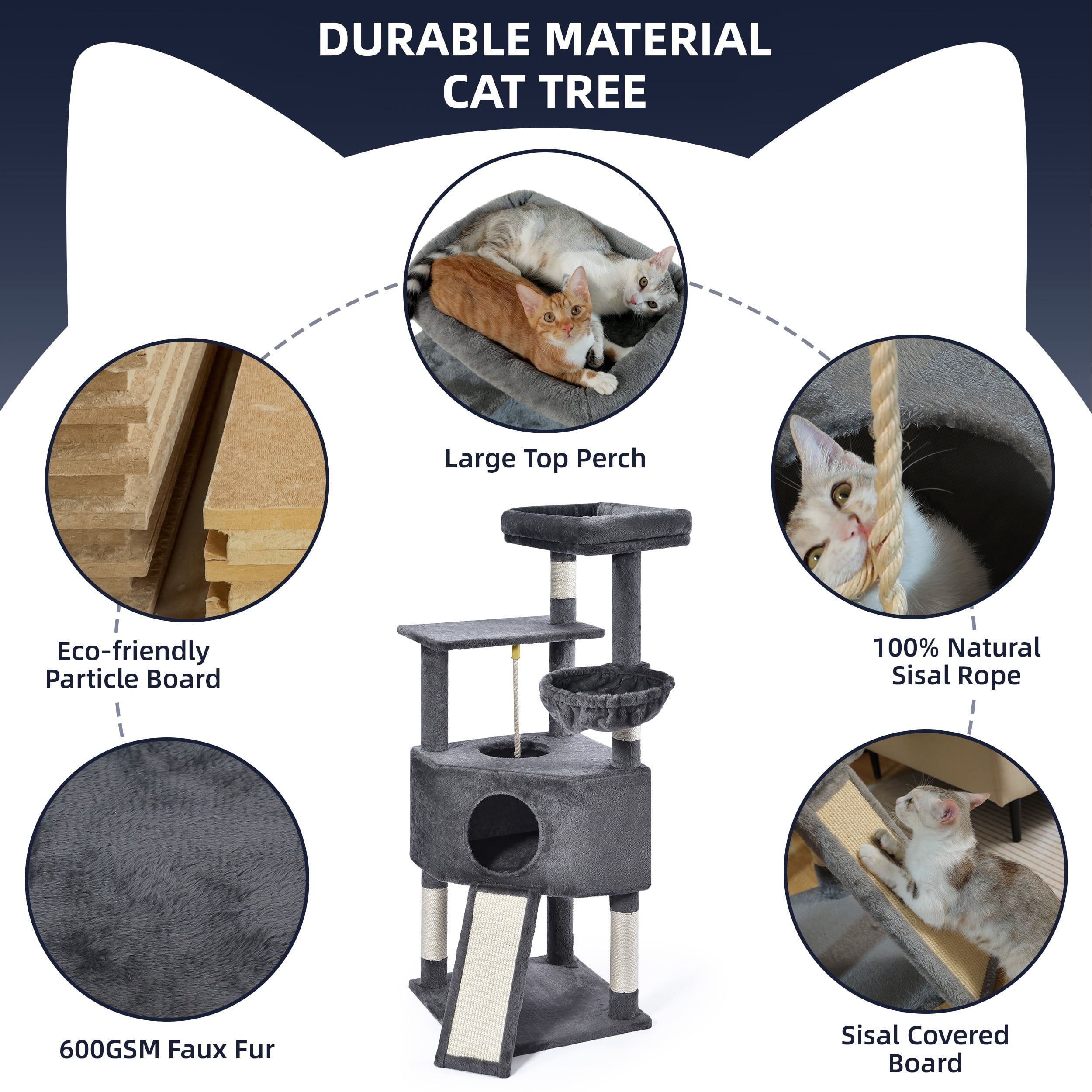 DURABLE MATERIAL
CAT TREE

Large Top Perch

Eco-friendly
Particle Board

100% Natural
Sisal Rope

600GSM Faux Fur

Sisal Covered
Board