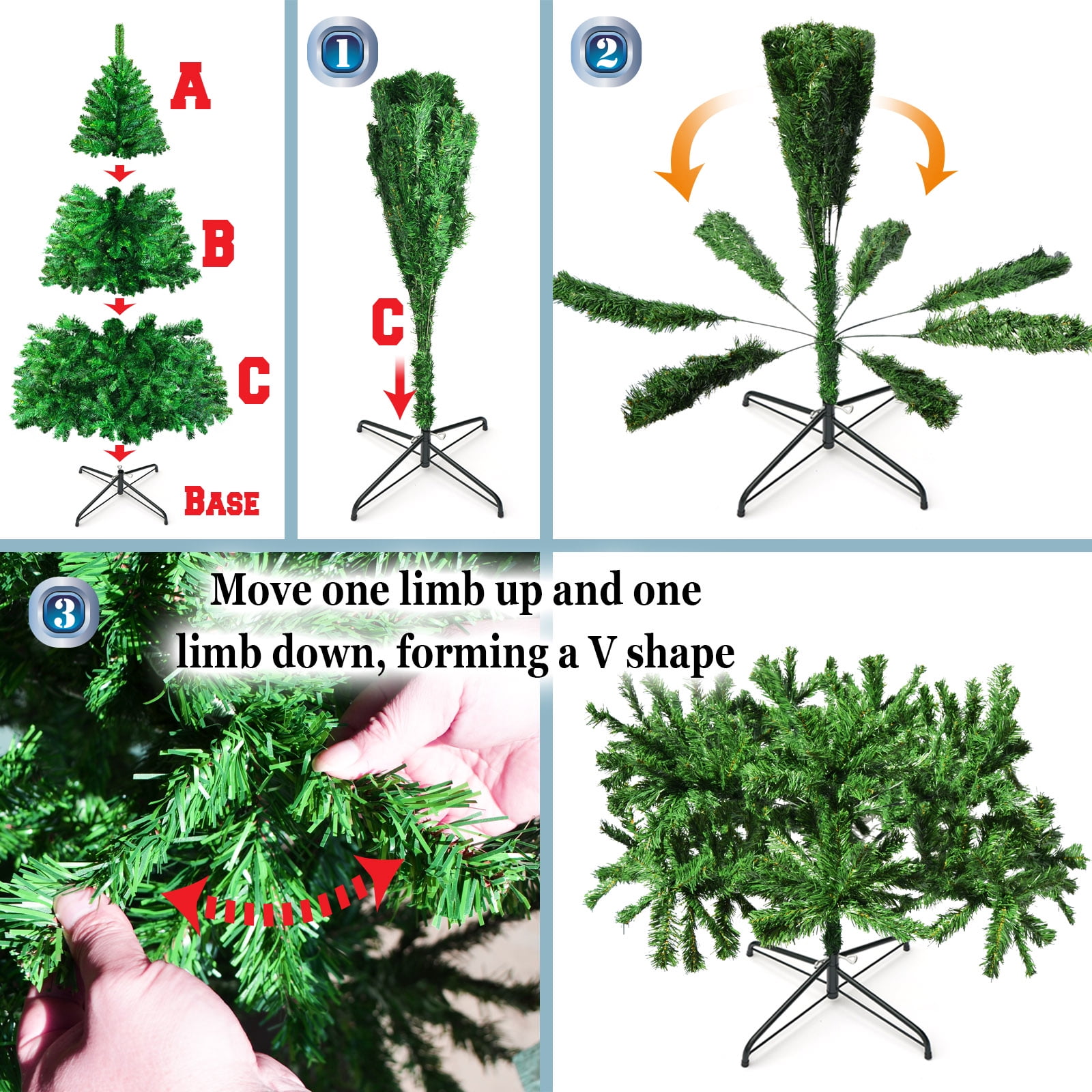 A
B
C
BASE

1
C

2

3
Move one limb up and one limb down, forming a V shape