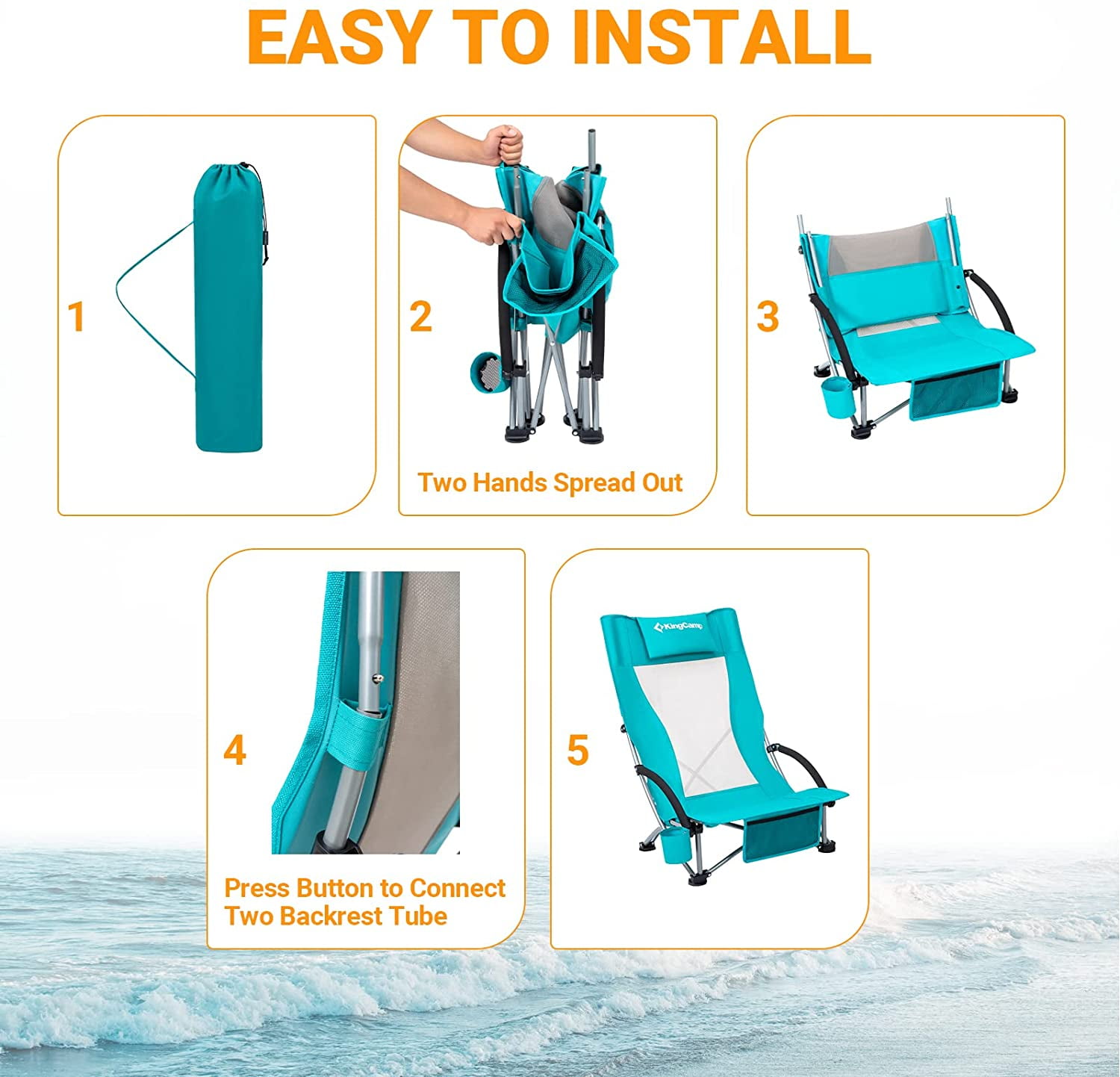 EASY TO INSTALL

1

2

Two Hands Spread Out

3

4

Press Button to Connect Two Backrest Tube

5

KingCamp