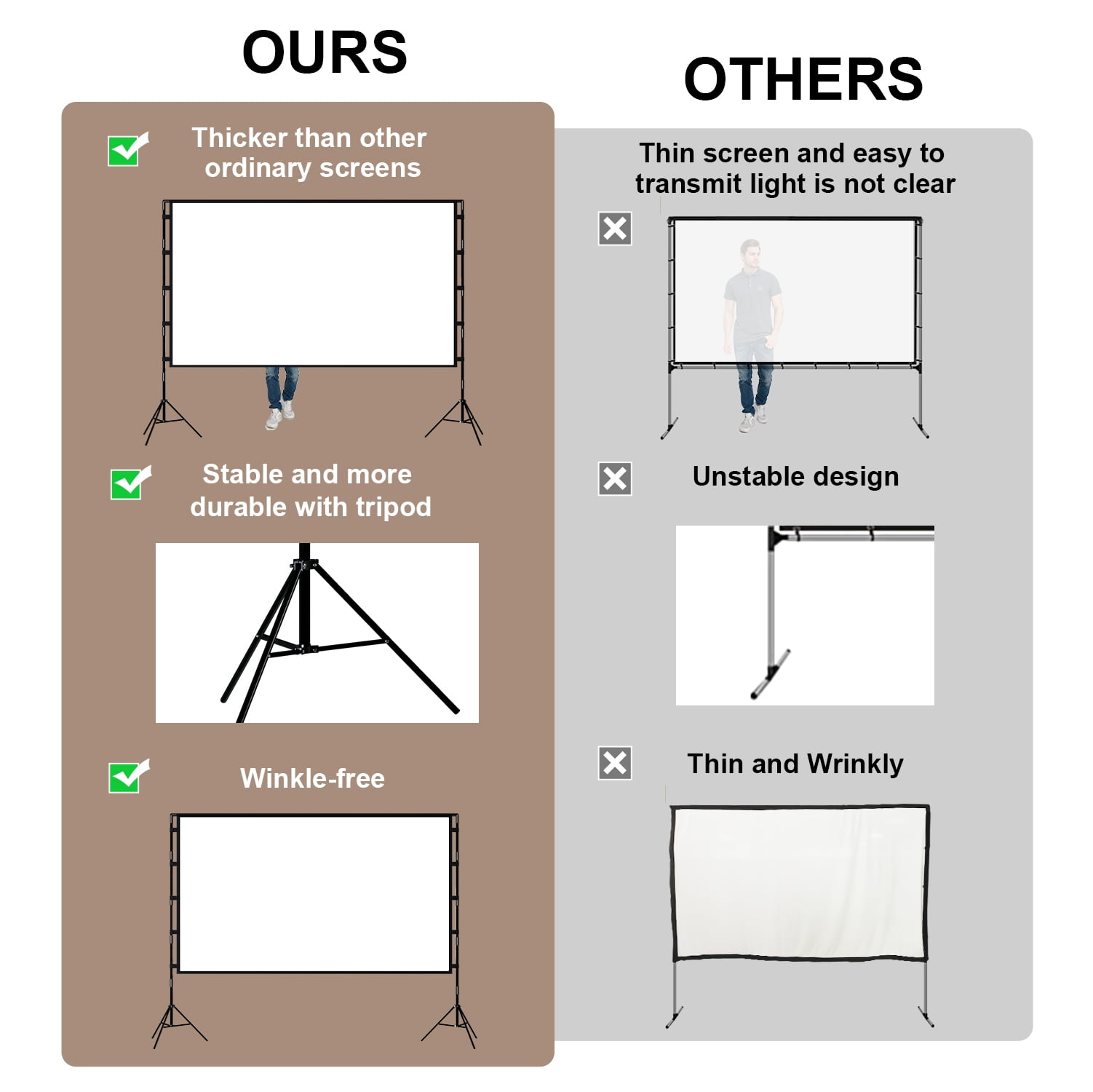 OURS

Thicker than other ordinary screens

Stable and more durable with tripod

Winkle-free

OTHERS

Thin screen and easy to transmit light is not clear

Unstable design

Thin and Wrinkly