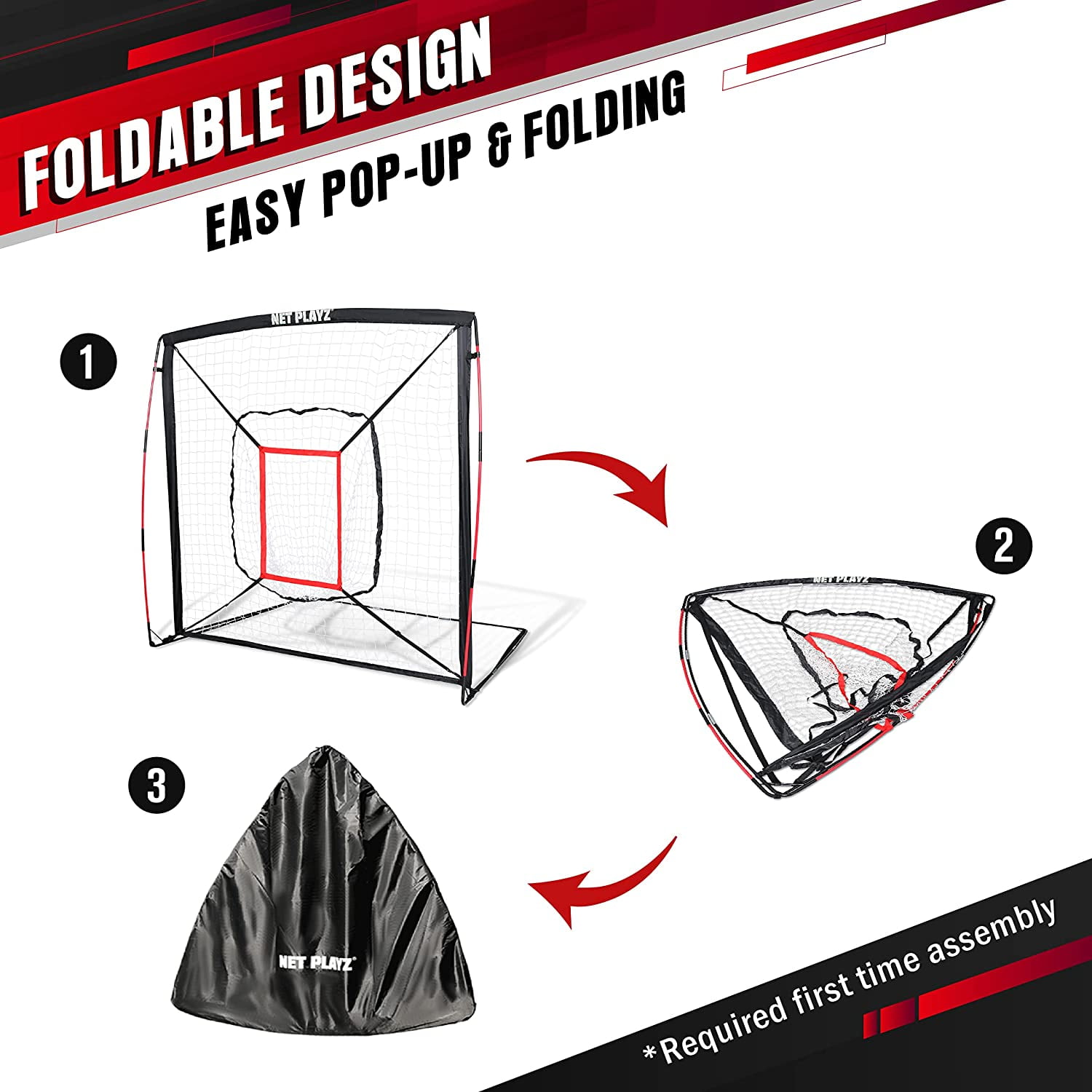 FOLDABLE DESIGN
EASY POP-UP & FOLDING

1
NET PLAYZ

2
NET PLAYZ

3
NET PLAYZ

*Required first time assembly