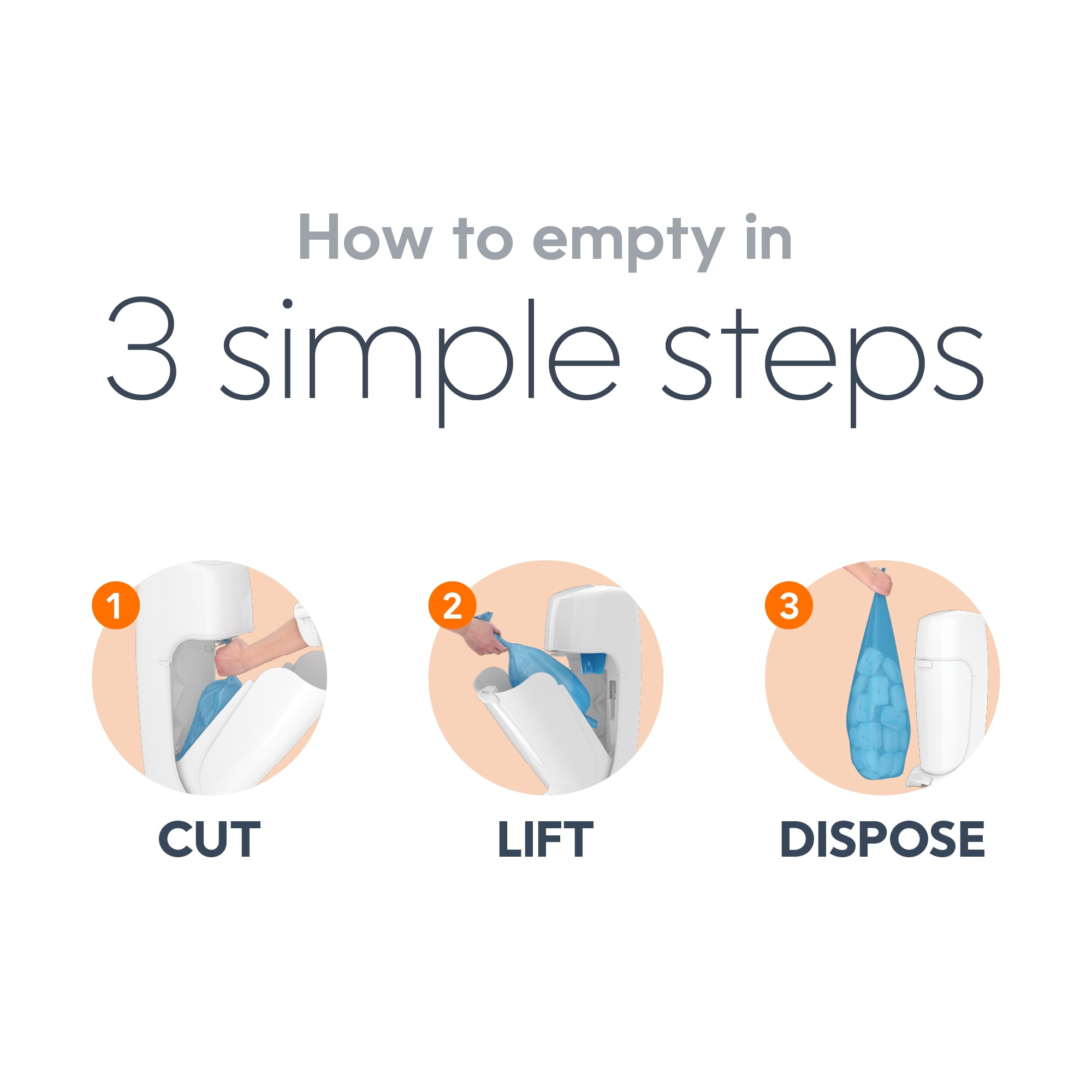 How to empty in

3 simple steps

1

CUT

2

LIFT

3

DISPOSE