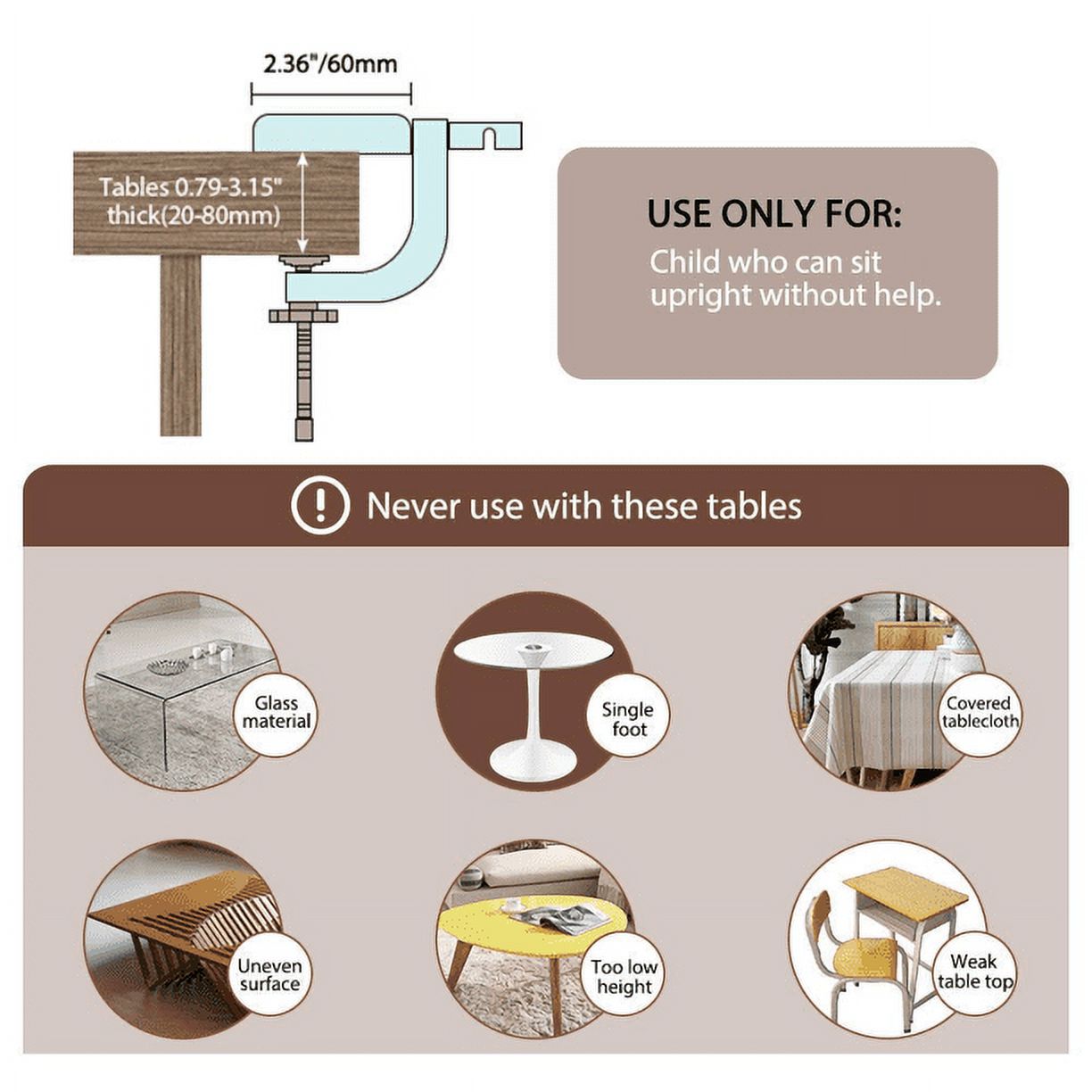 2.36"/60mm

Tables 0.79-3.15" thick(20-80mm)

USE ONLY FOR:
Child who can sit upright without help.

Never use with these tables

Glass material

Single foot

Covered tablecloth

Uneven surface

Too low height

Weak table top