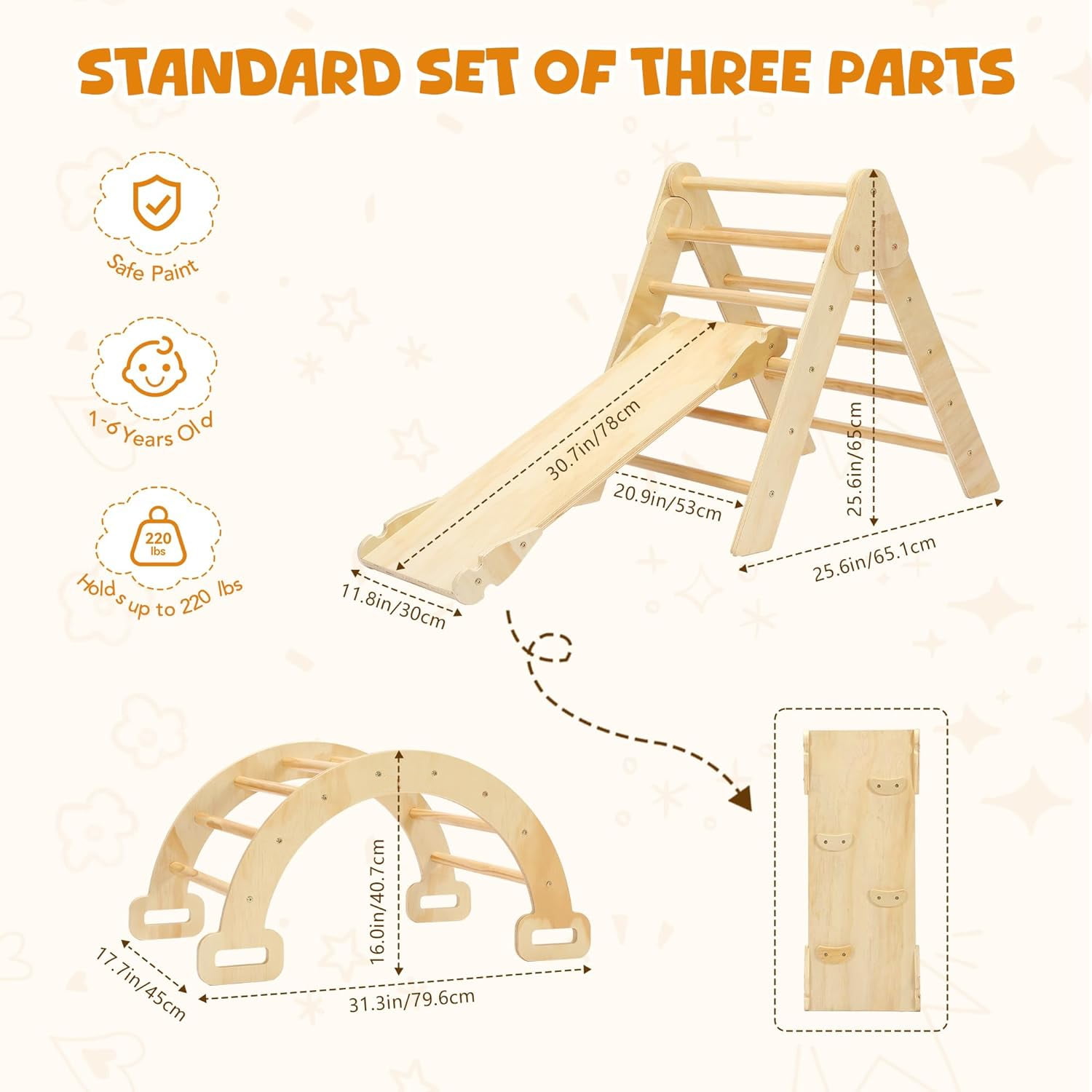 STANDARD SET OF THREE PARTS

Safe Paint

1-6 Years Old

220 lbs

Holds up to 220 lbs

30.7in/78cm

20.9in/53cm

25.6in/65cm

25.6in/65.1cm

11.8in/30cm

16.0in/40.7cm

17.7in/45cm

31.3in/79.6cm