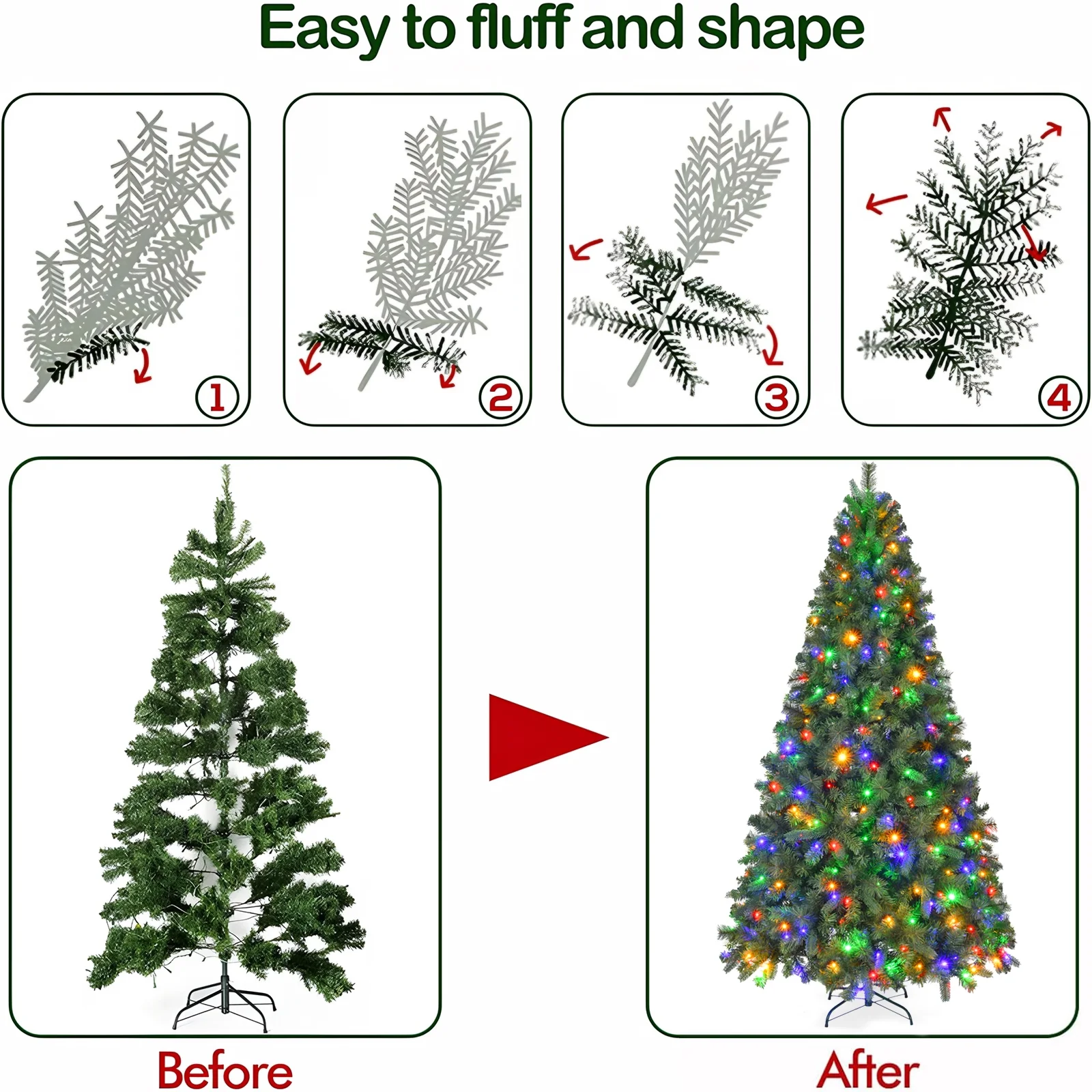 Easy to fluff and shape

1

2

3

4

Before

After