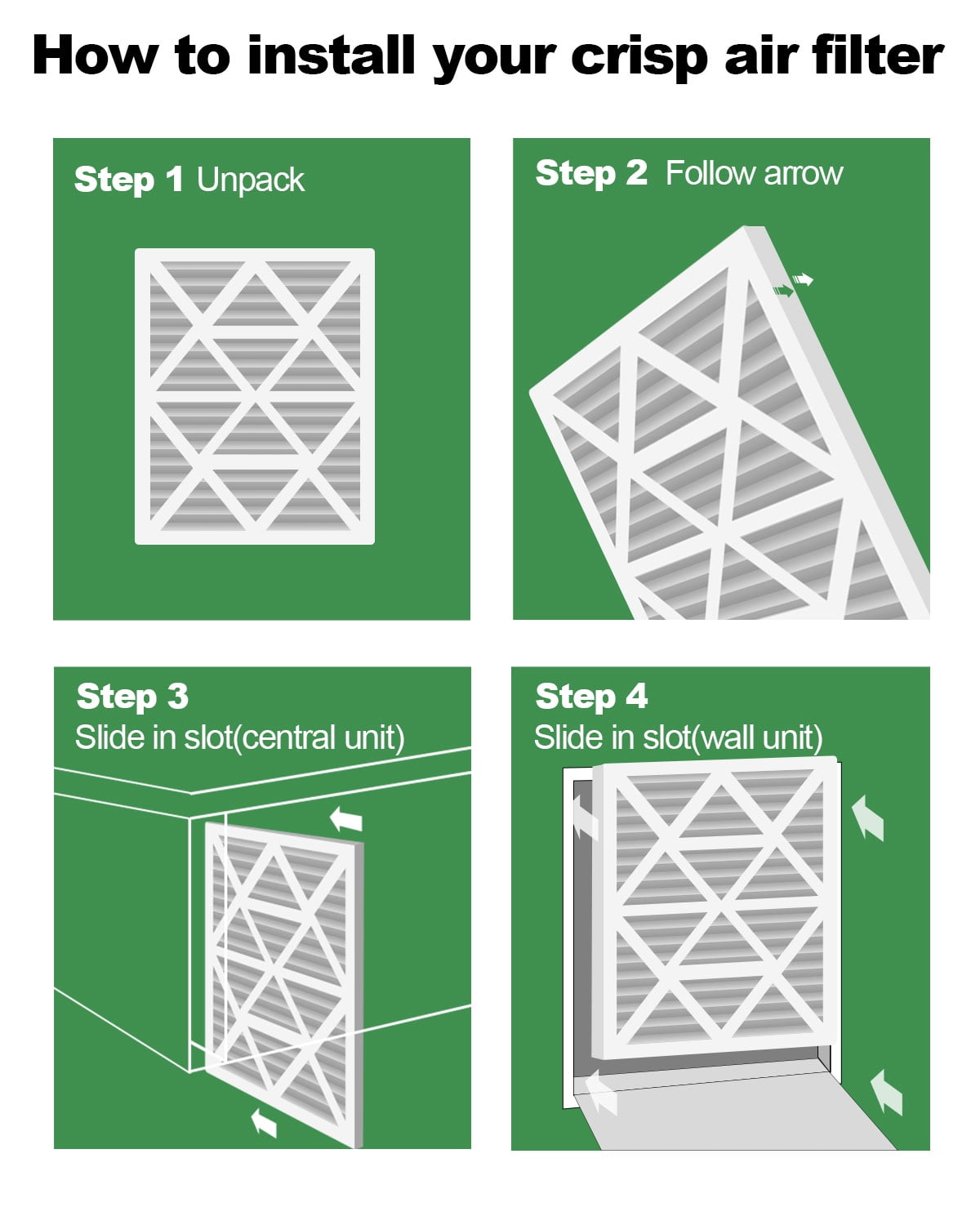 How to install your crisp air filter

Step 1 Unpack

Step 2 Follow arrow

Step 3
Slide in slot(central unit)

Step 4
Slide in slot(wall unit)