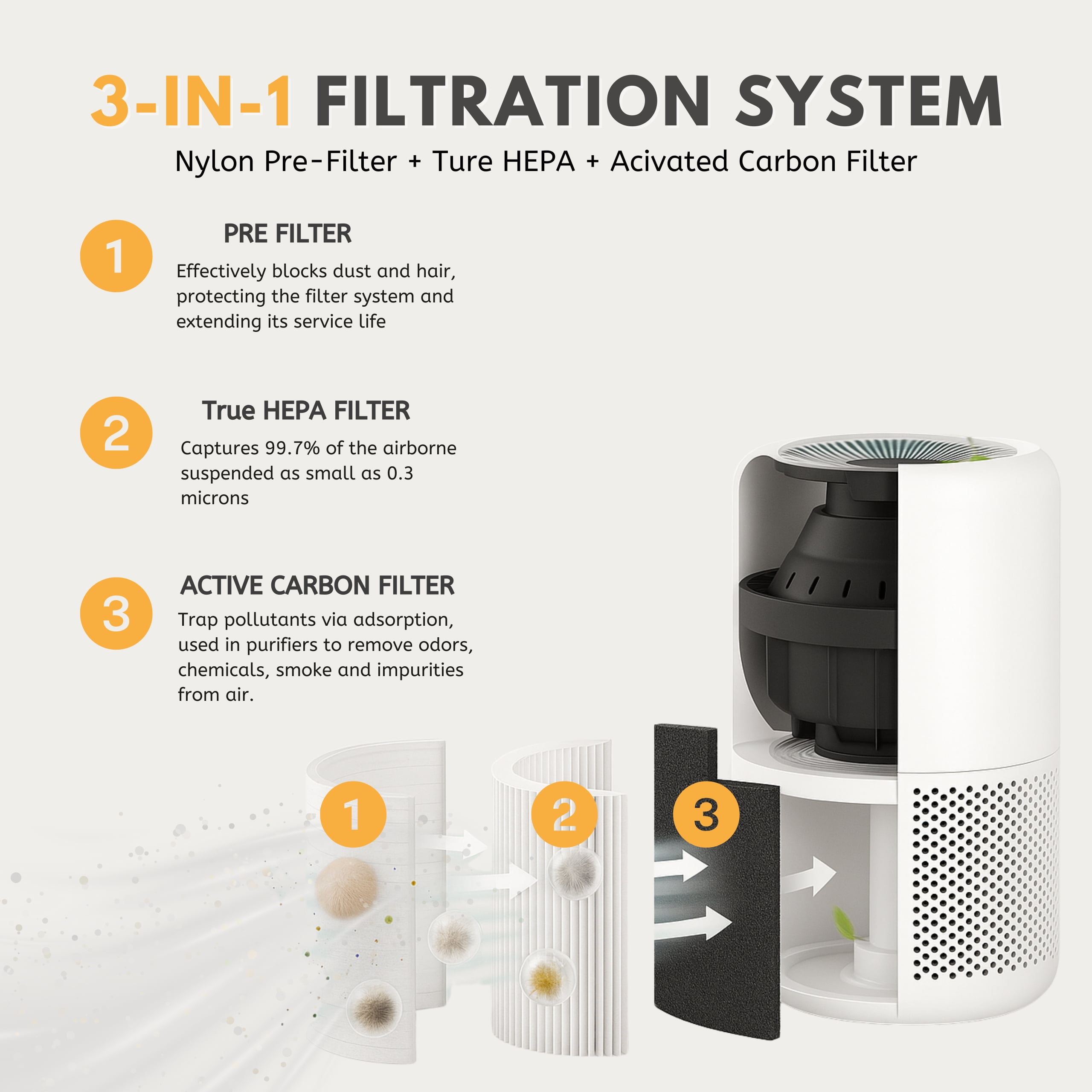 3-IN-1 FILTRATION SYSTEM

Nylon Pre-Filter + Ture HEPA + Acivated Carbon Filter

1

PRE FILTER

Effectively blocks dust and hair, protecting the filter system and extending its service life

2

True HEPA FILTER

Captures 99.7% of the airborne suspended as small as 0.3 microns

3

ACTIVE CARBON FILTER

Trap pollutants via adsorption, used in purifiers to remove odors, chemicals, smoke and impurities from air.

1

2

3