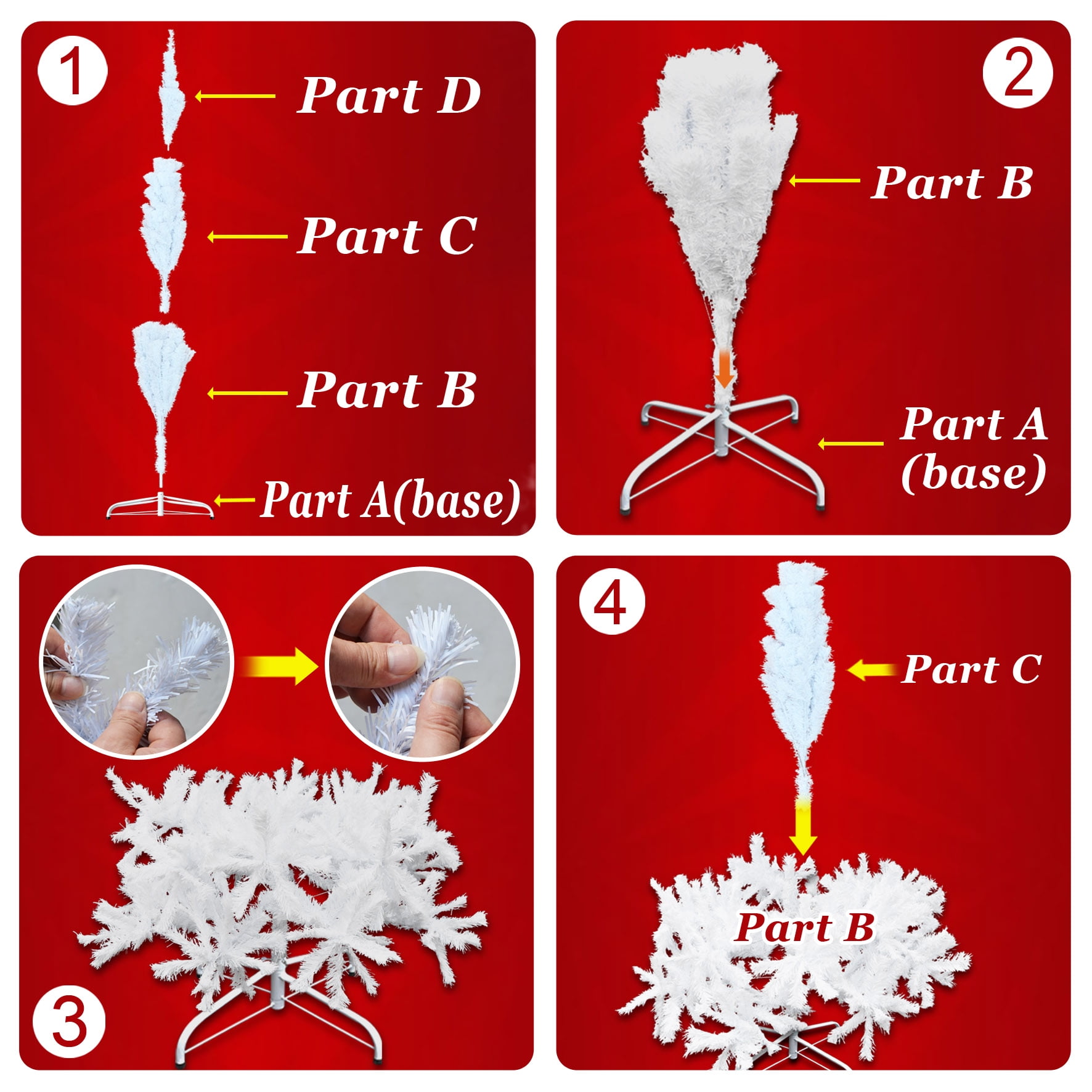 1

Part D

Part C

Part B

Part A(base)

2

Part B

Part A (base)

3

4

Part C

Part B