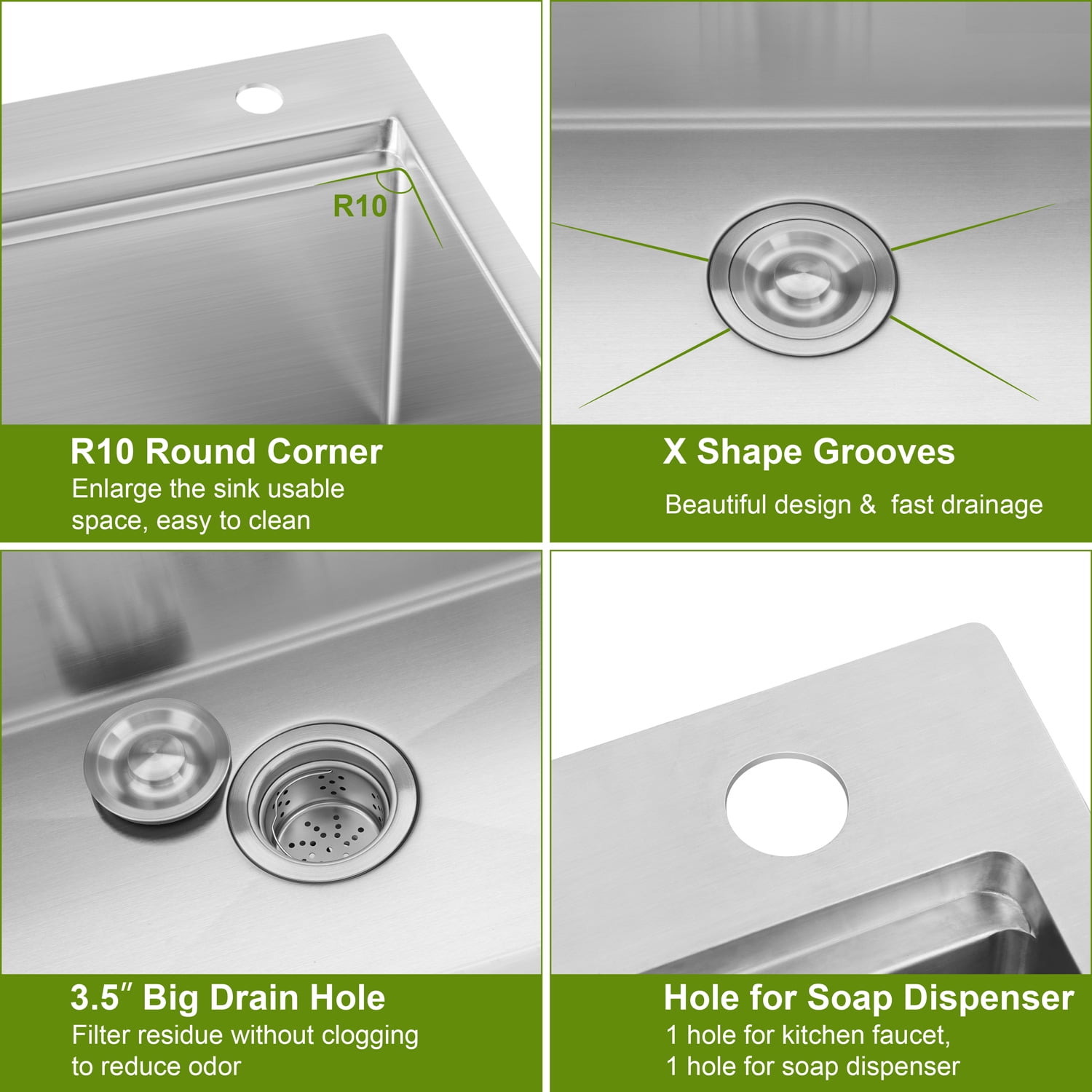 R10

R10 Round Corner
Enlarge the sink usable space, easy to clean

X Shape Grooves
Beautiful design &  fast drainage

3.5″ Big Drain Hole
Filter residue without clogging to reduce odor

Hole for Soap Dispenser
1 hole for kitchen faucet,
1 hole for soap dispenser