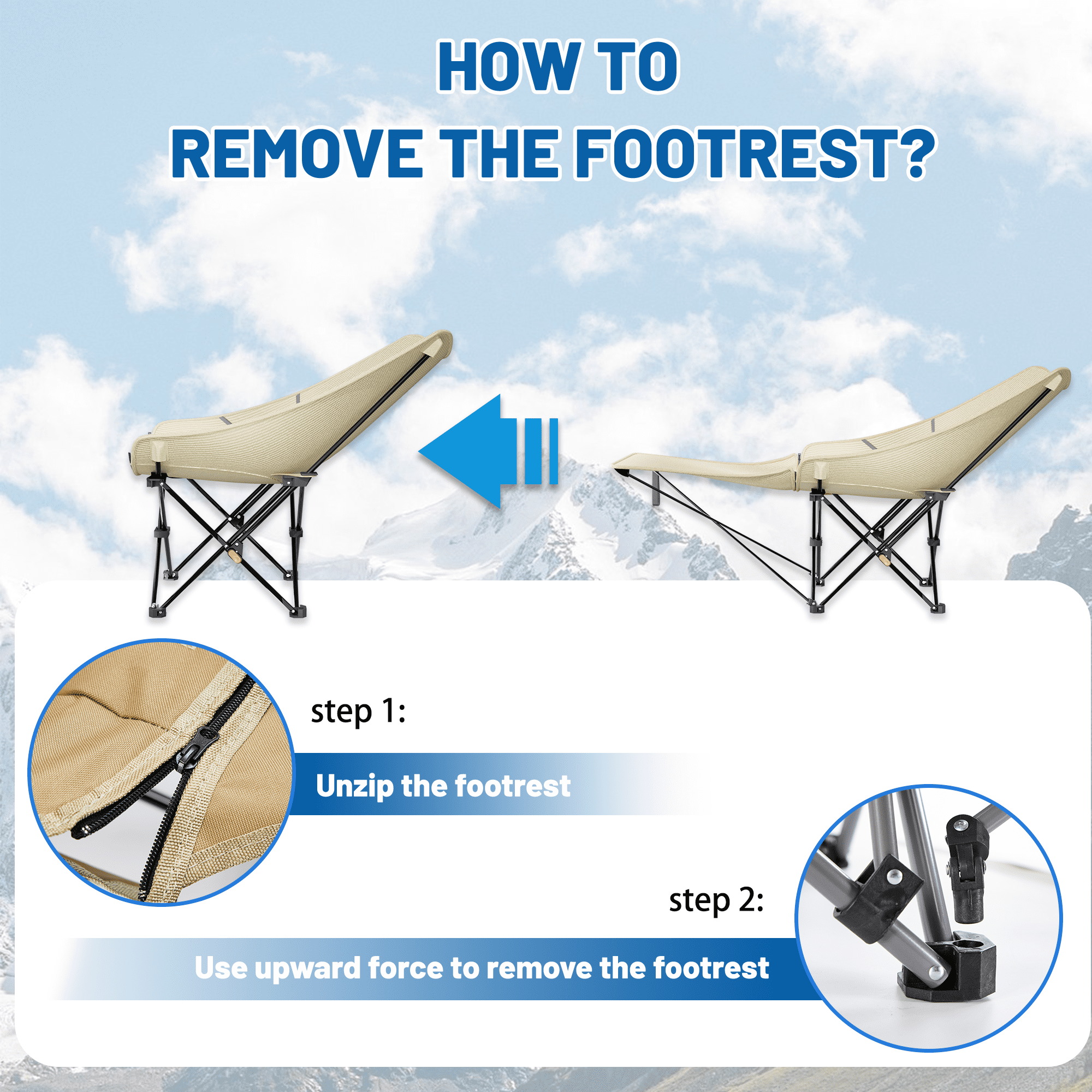 HOW TO
REMOVE THE FOOTREST?

step 1:

Unzip the footrest

step 2:

Use upward force to remove the footrest