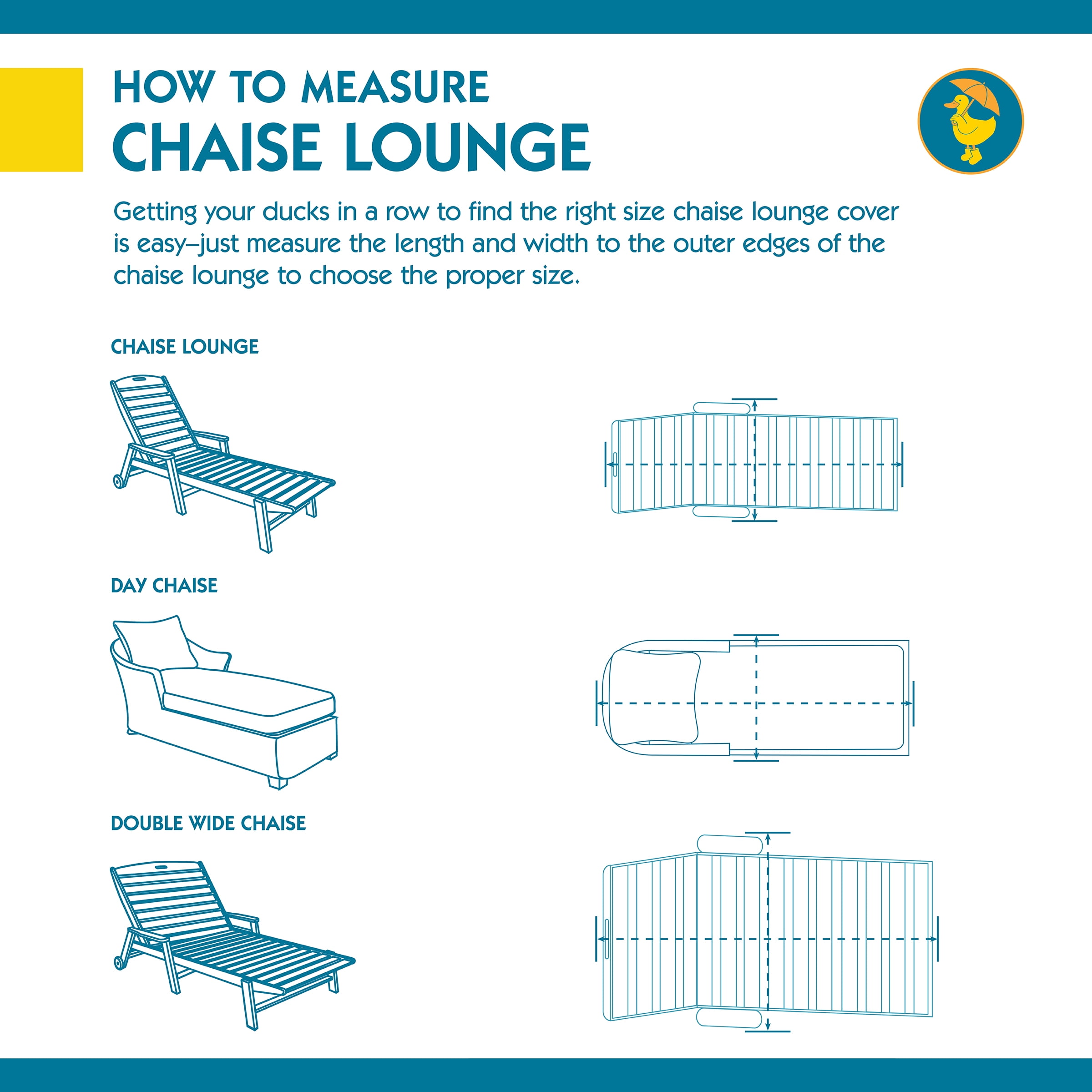 HOW TO MEASURE
CHAISE LOUNGE

Getting your ducks in a row to find the right size chaise lounge cover is easy–just measure the length and width to the outer edges of the chaise lounge to choose the proper size.

CHAISE LOUNGE

DAY CHAISE

DOUBLE WIDE CHAISE