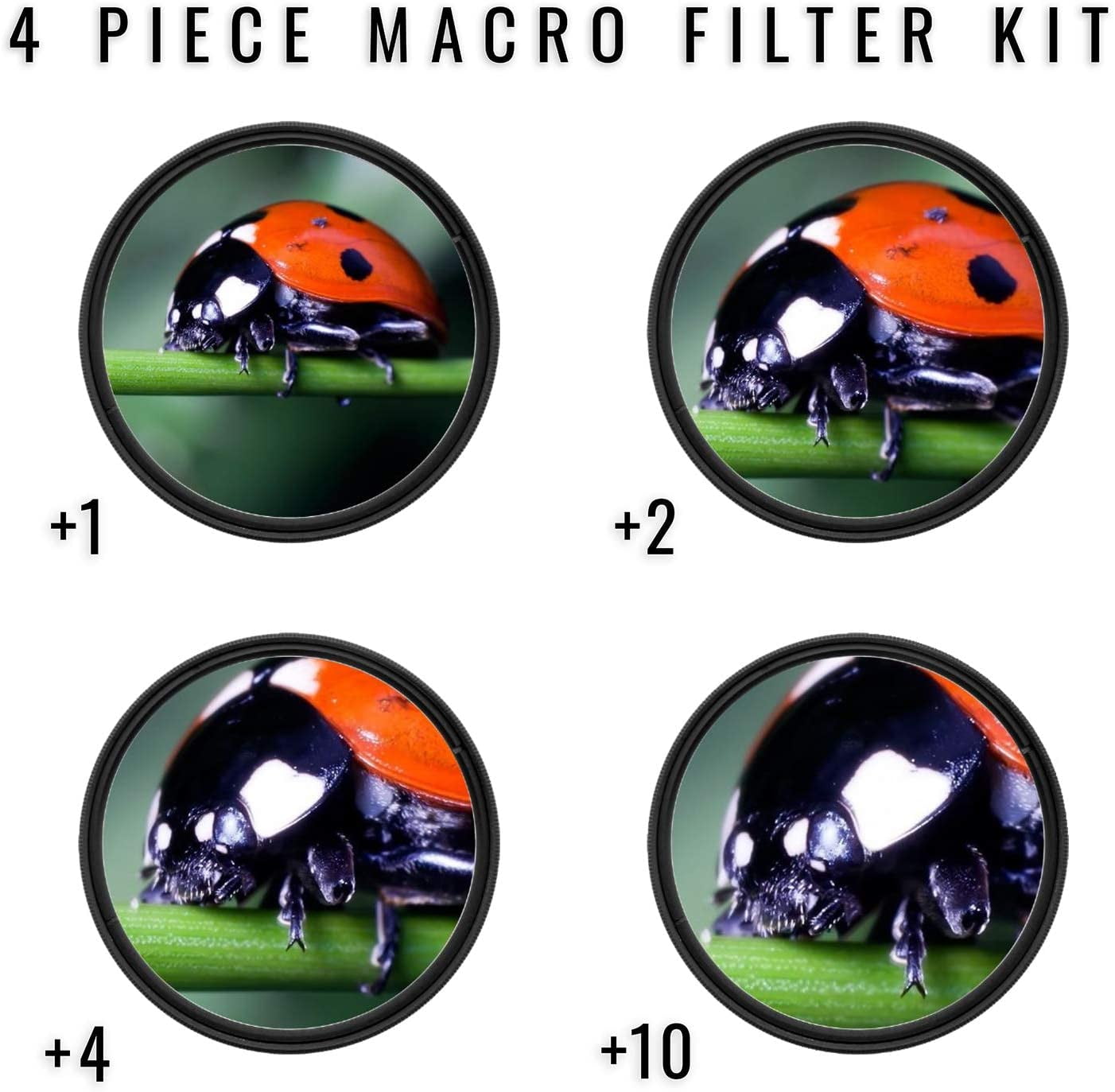 4 PIECE MACRO FILTER KIT

+1

+2

+4

+10