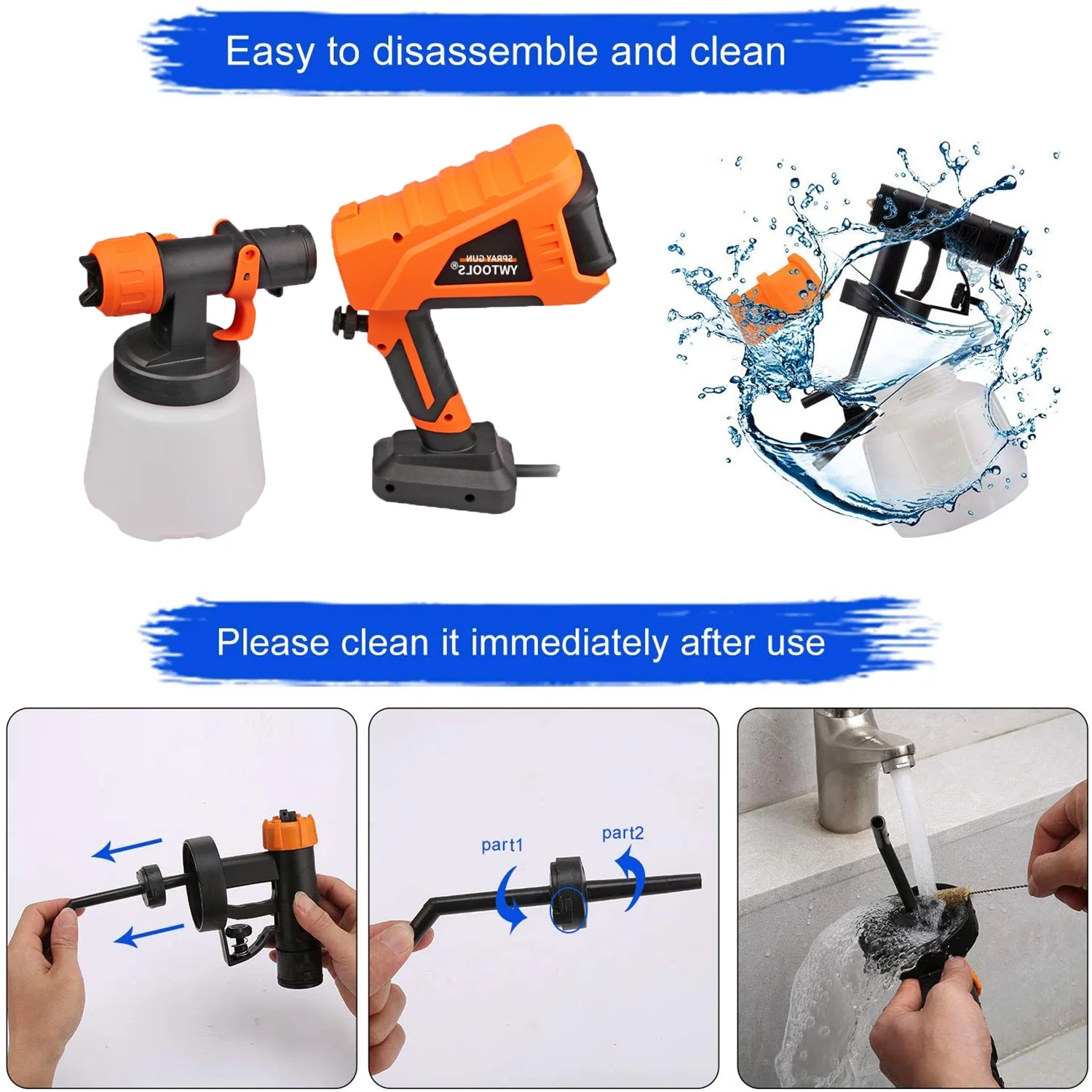 Easy to disassemble and clean

SPRAY GUN
YWTOOLS®

Please clean it immediately after use

part1

part2