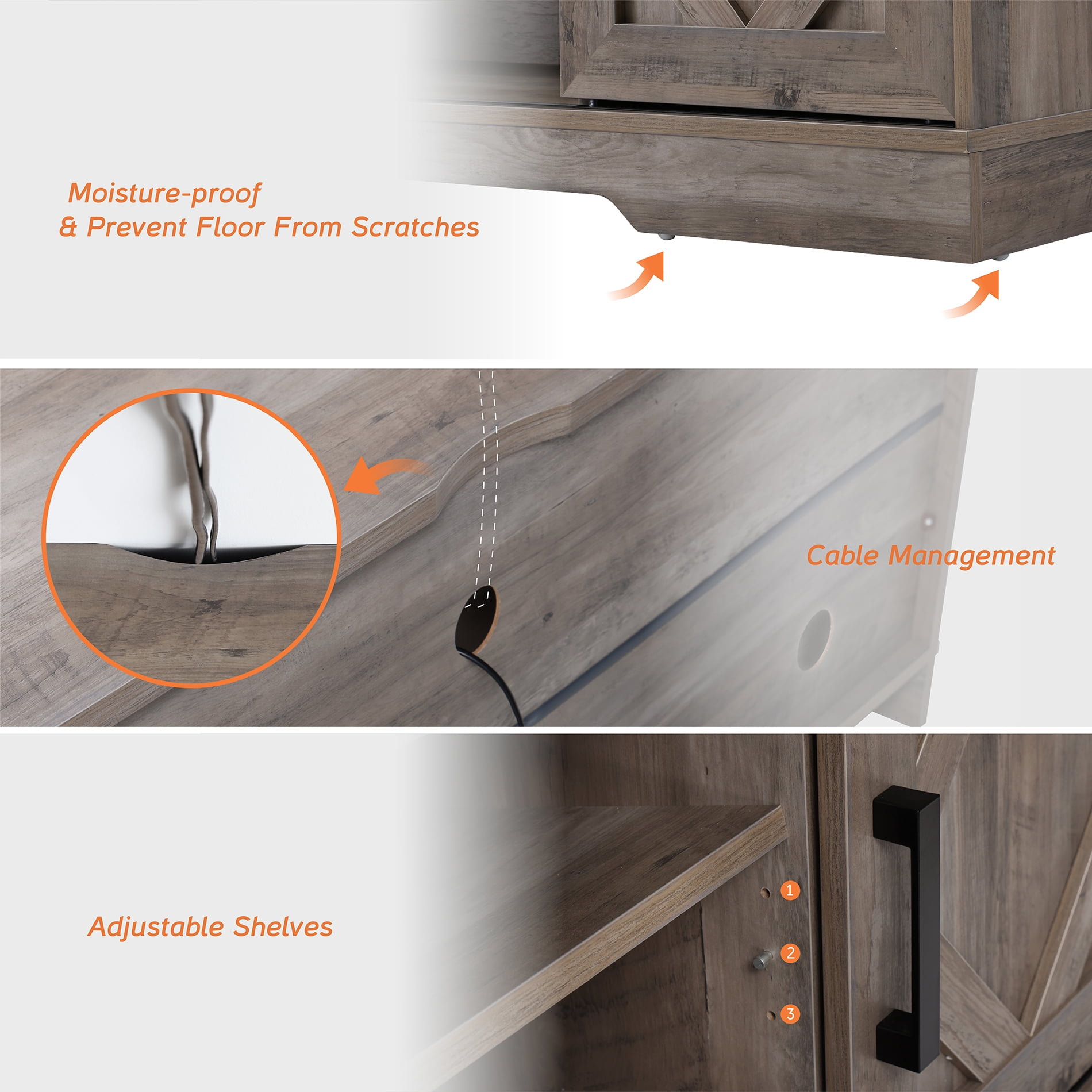 Moisture-proof
& Prevent Floor From Scratches

Cable Management

Adjustable Shelves

1

2

3