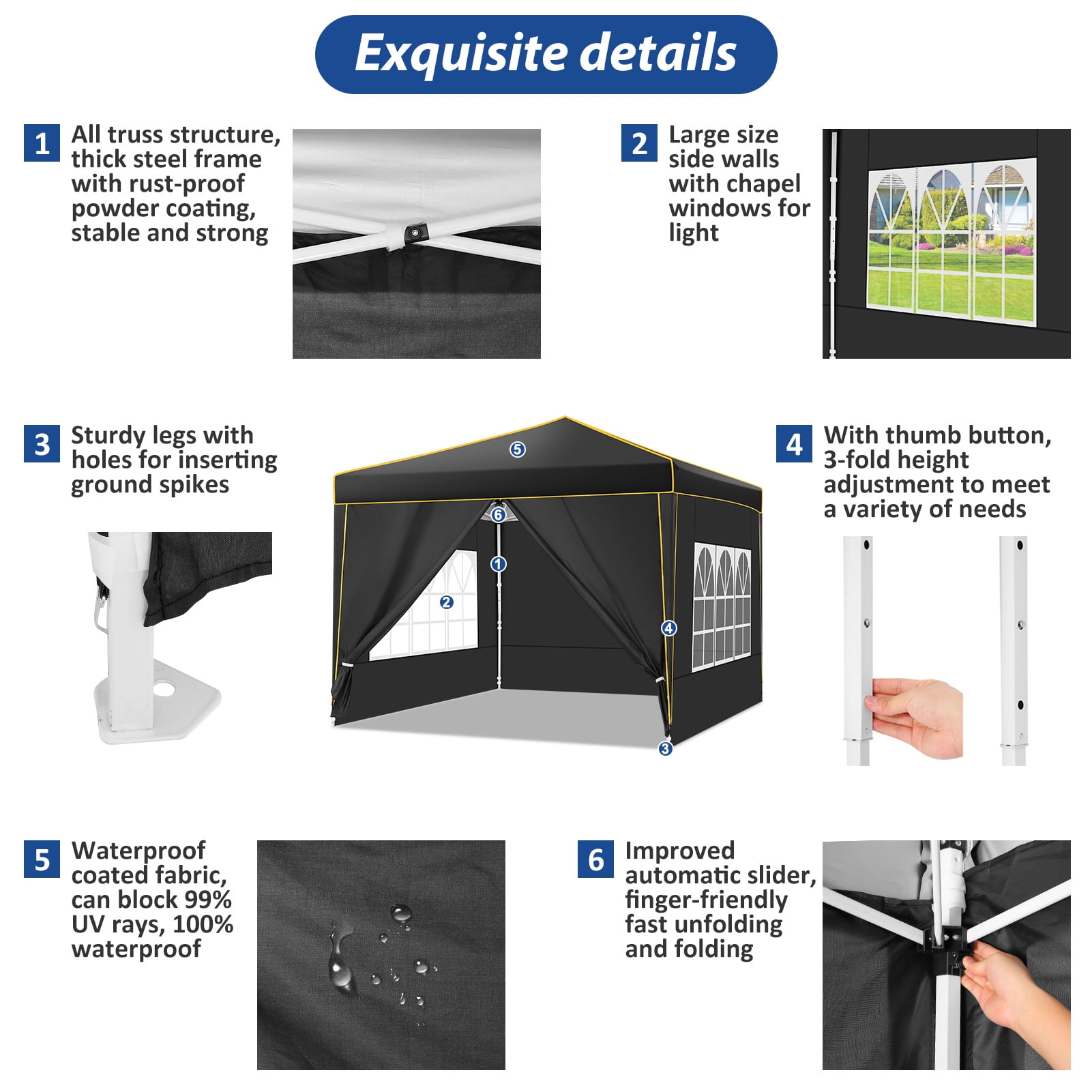 Exquisite details

1 All truss structure, thick steel frame with rust-proof powder coating, stable and strong

2 Large size side walls with chapel windows for light

3 Sturdy legs with holes for inserting ground spikes

5

6

1

2

4

3

4 With thumb button, 3-fold height adjustment to meet a variety of needs

5 Waterproof coated fabric, can block 99% UV rays, 100% waterproof

6 Improved automatic slider, finger-friendly fast unfolding and folding