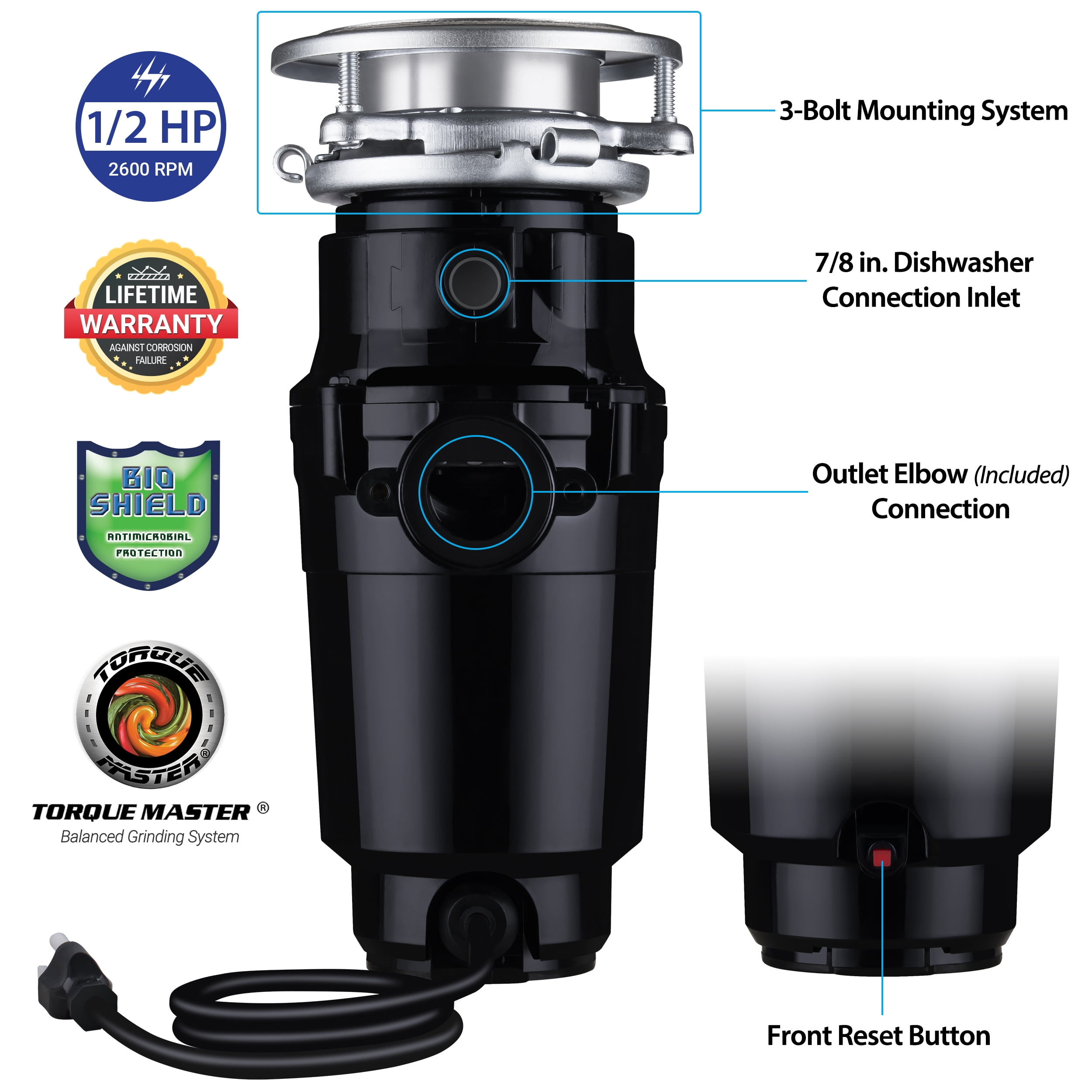 1/2 HP
2600 RPM

LIFETIME
WARRANTY
AGAINST CORROSION FAILURE

BIO SHIELD
ANTIMICROBIAL PROTECTION

TORQUE MASTER®

TORQUE MASTER ®
Balanced Grinding System

3-Bolt Mounting System

7/8 in. Dishwasher Connection Inlet

Outlet Elbow (Included) Connection

Front Reset Button